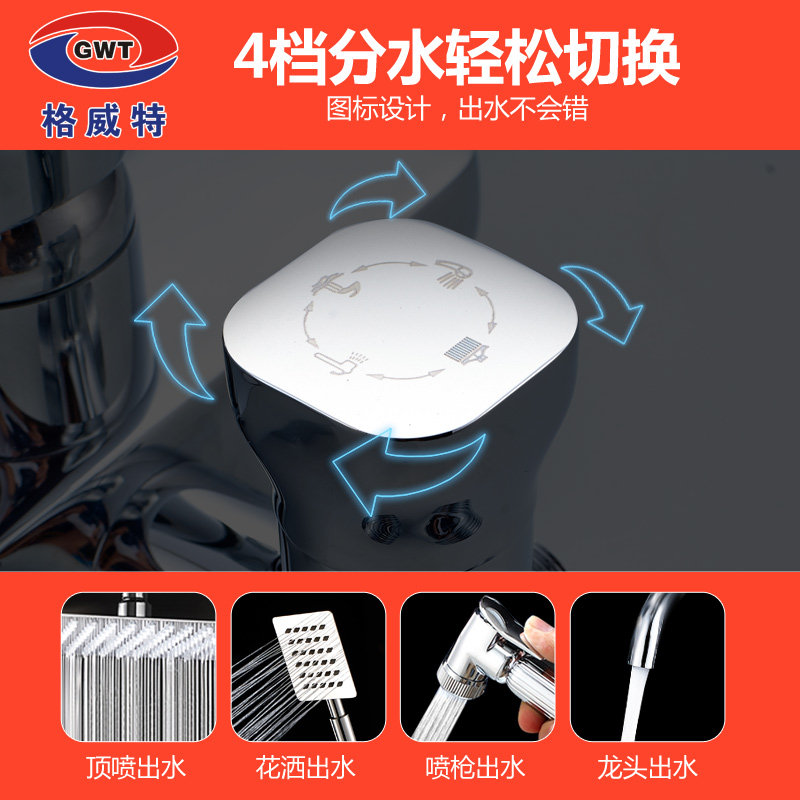 GWT
格威特

4档分水轻松切换
图标设计，出水不会错

顶喷出水
花洒出水
喷枪出水
龙头出水