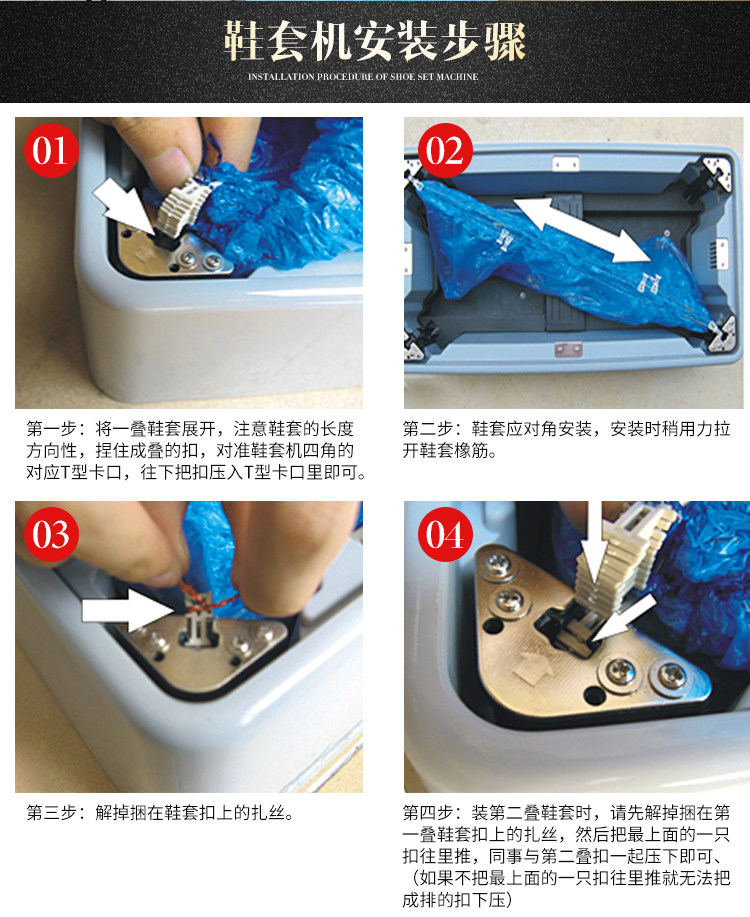 鞋套机安装步骤

INSTALLATION PROCEDURE OF SHOE SET MACHINE

01

第一步：将一叠鞋套展开，注意鞋套的长度方向性，捏住成叠的扣，对准鞋套机四角的对应T型卡口，往下把扣压入T型卡口里即可。

02

第二步：鞋套应对角安装，安装时稍用力拉开鞋套橡筋。

03

第三步：解掉捆在鞋套扣上的扎丝。

04

第四步：装第二叠鞋套时，请先解掉捆在第一叠鞋套扣上的扎丝，然后把最上面的一只扣往里推，同事与第二叠扣一起压下即可、（如果不把最上面的一只扣往里推就无法把成排的扣下压）