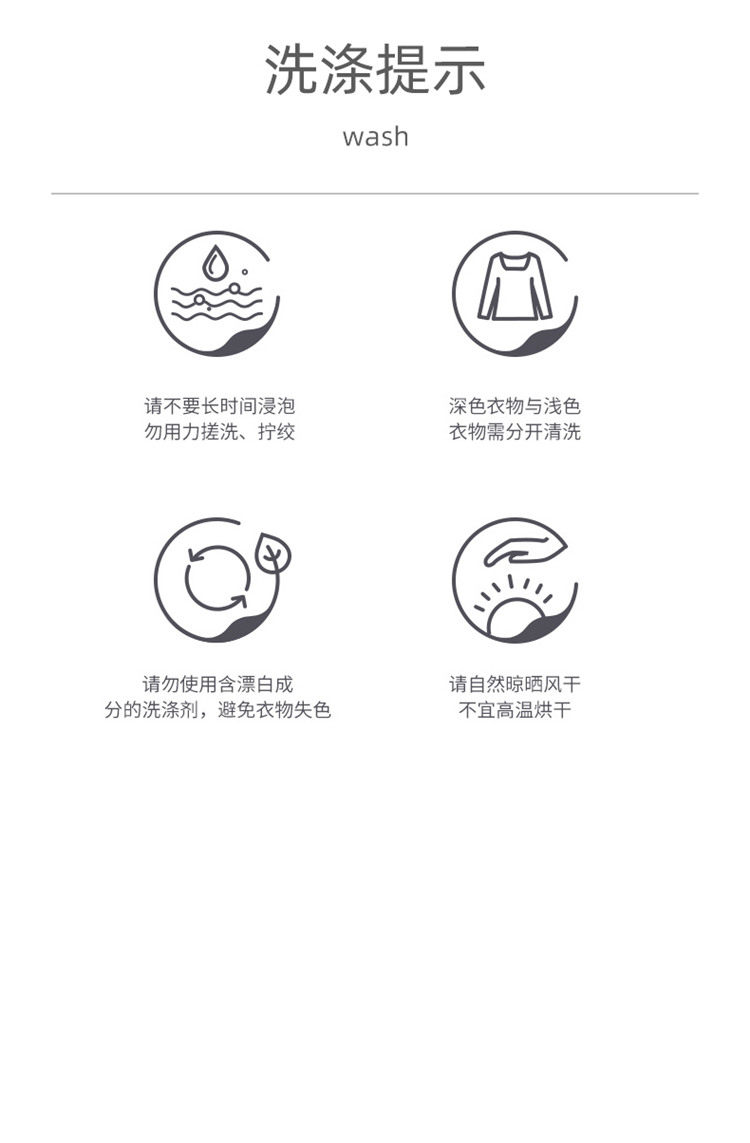 洗涤提示

wash

请不要长时间浸泡
勿用力搓洗、拧绞

深色衣物与浅色
衣物需分开清洗

请勿使用含漂白成
分的洗涤剂，避免衣物失色

请自然晾晒风干
不宜高温烘干