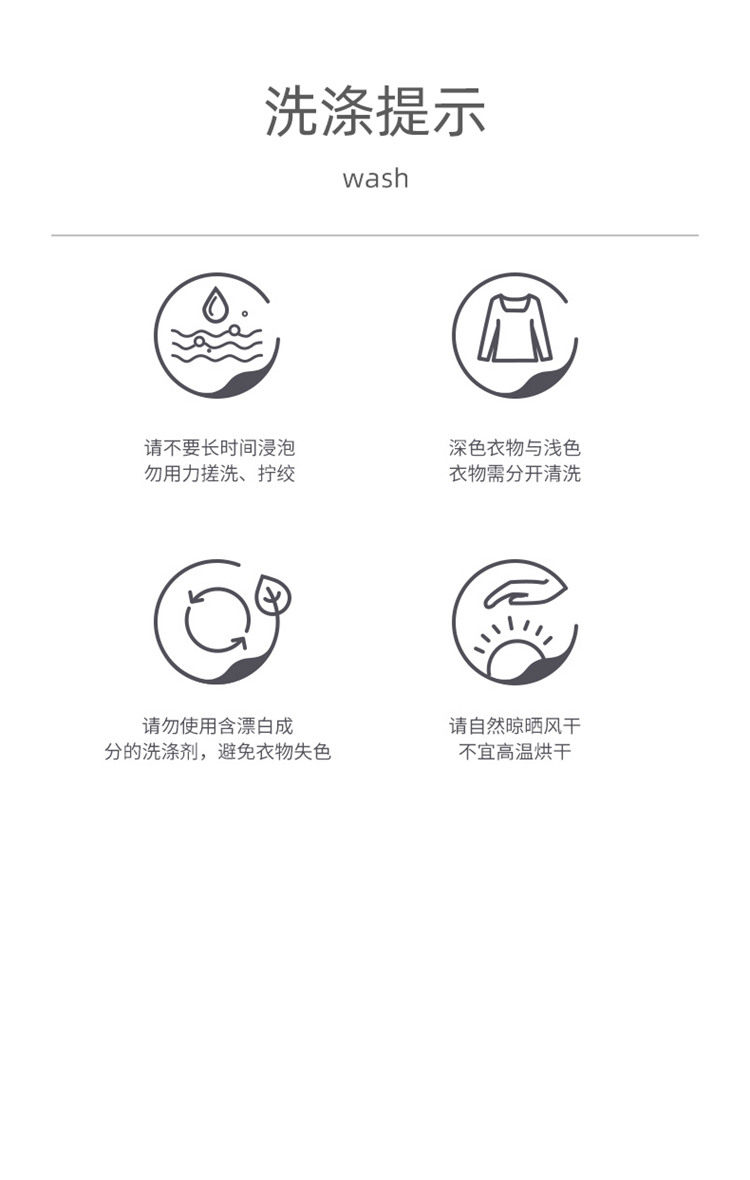 洗涤提示

wash

请不要长时间浸泡
勿用力搓洗、拧绞

深色衣物与浅色
衣物需分开清洗

请勿使用含漂白成
分的洗涤剂，避免衣物失色

请自然晾晒风干
不宜高温烘干