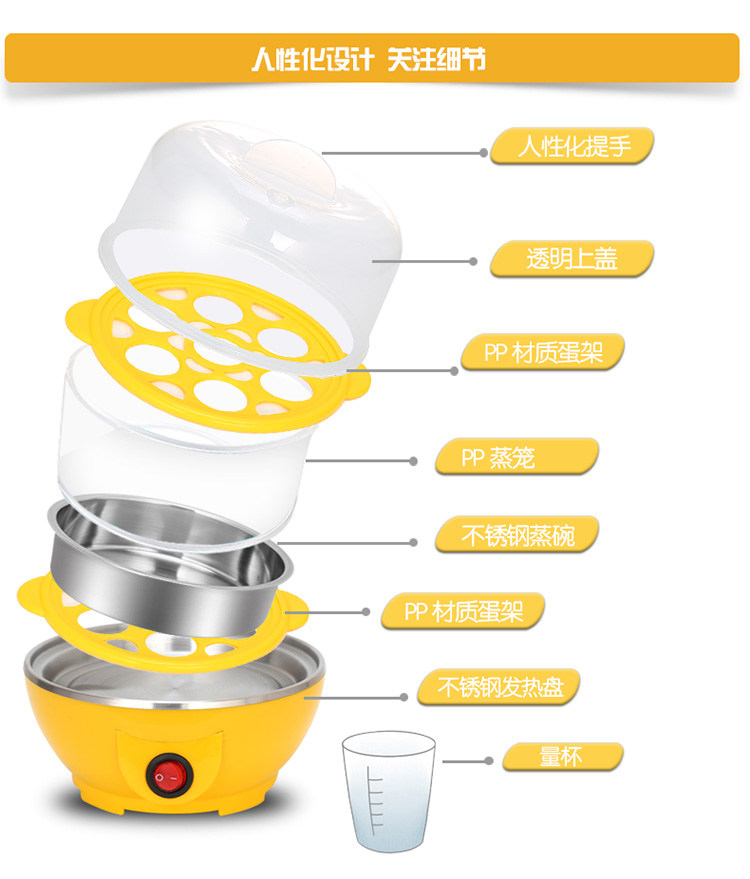 人性化设计 关注细节

人性化提手

透明上盖

PP 材质蛋架

PP 蒸笼

不锈钢蒸碗

PP 材质蛋架

不锈钢发热盘

量杯