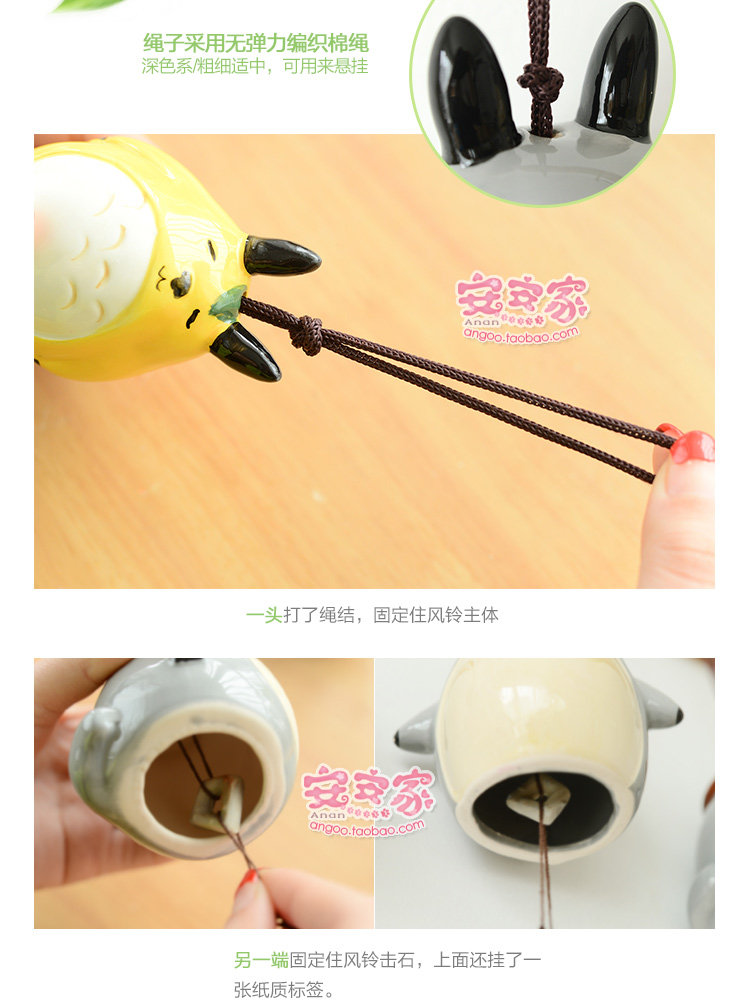 绳子采用无弹力编织棉绳
深色系/粗细适中，可用来悬挂

安安家
Anan
angoo.taobao.com

一头打了绳结，固定住风铃主体

安安家
Anan
angoo.taobao.com

另一端固定住风铃击石，上面还挂了一张纸质标签。