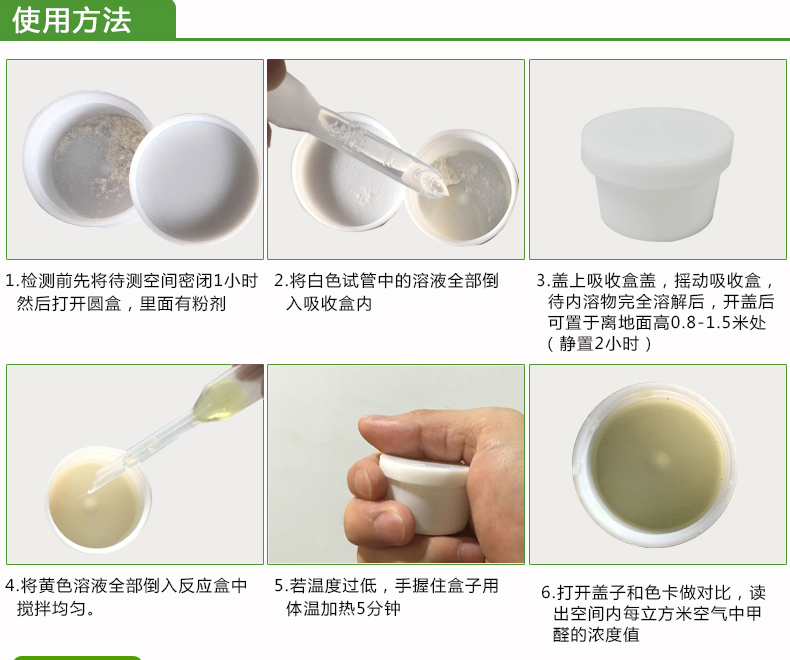 使用方法

1.检测前先将待测空间密闭1小时然后打开圆盒，里面有粉剂

2.将白色试管中的溶液全部倒入吸收盒内

3.盖上吸收盒盖，摇动吸收盒，待内溶物完全溶解后，开盖后可置于离地面高0.8-1.5米处（静置2小时）

4.将黄色溶液全部倒入反应盒中搅拌均匀。

5.若温度过低，手握住盒子用体温加热5分钟

6.打开盖子和色卡做对比，读出空间内每立方米空气中甲醛的浓度值