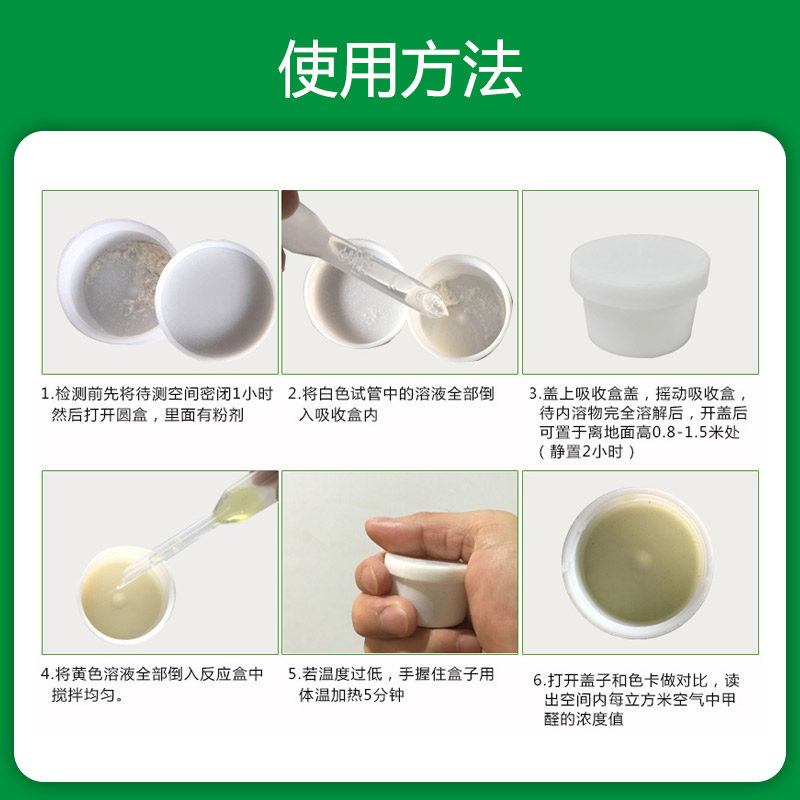 使用方法

1.检测前先将待测空间密闭1小时然后打开圆盒，里面有粉剂

2.将白色试管中的溶液全部倒入吸收盒内

3.盖上吸收盒盖，摇动吸收盒，待内溶物完全溶解后，开盖后可置于离地面高0.8-1.5米处（静置2小时）

4.将黄色溶液全部倒入反应盒中搅拌均匀。

5.若温度过低，手握住盒子用体温加热5分钟

6.打开盖子和色卡做对比，读出空间内每立方米空气中甲醛的浓度值