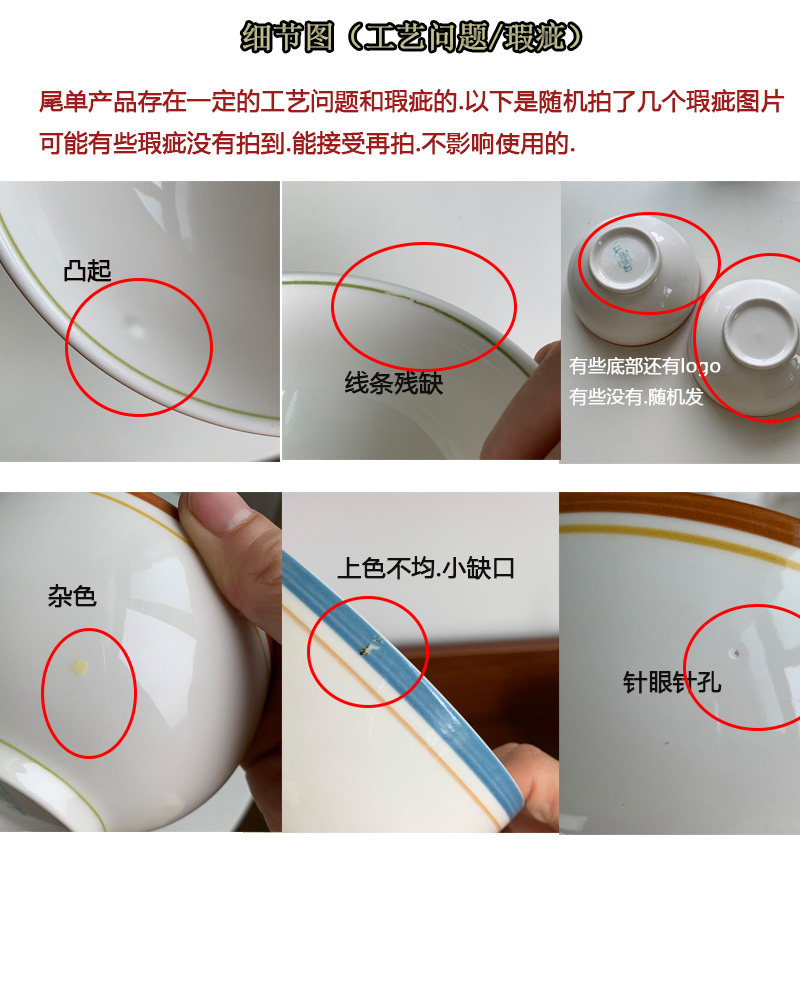 细节图（工艺问题/瑕疵）

尾单产品存在一定的工艺问题和瑕疵的.以下是随机拍了几个瑕疵图片可能有些瑕疵没有拍到.能接受再拍.不影响使用的.

凸起

线条残缺

有些底部还有logo
有些没有.随机发

杂色

上色不均.小缺口

针眼针孔