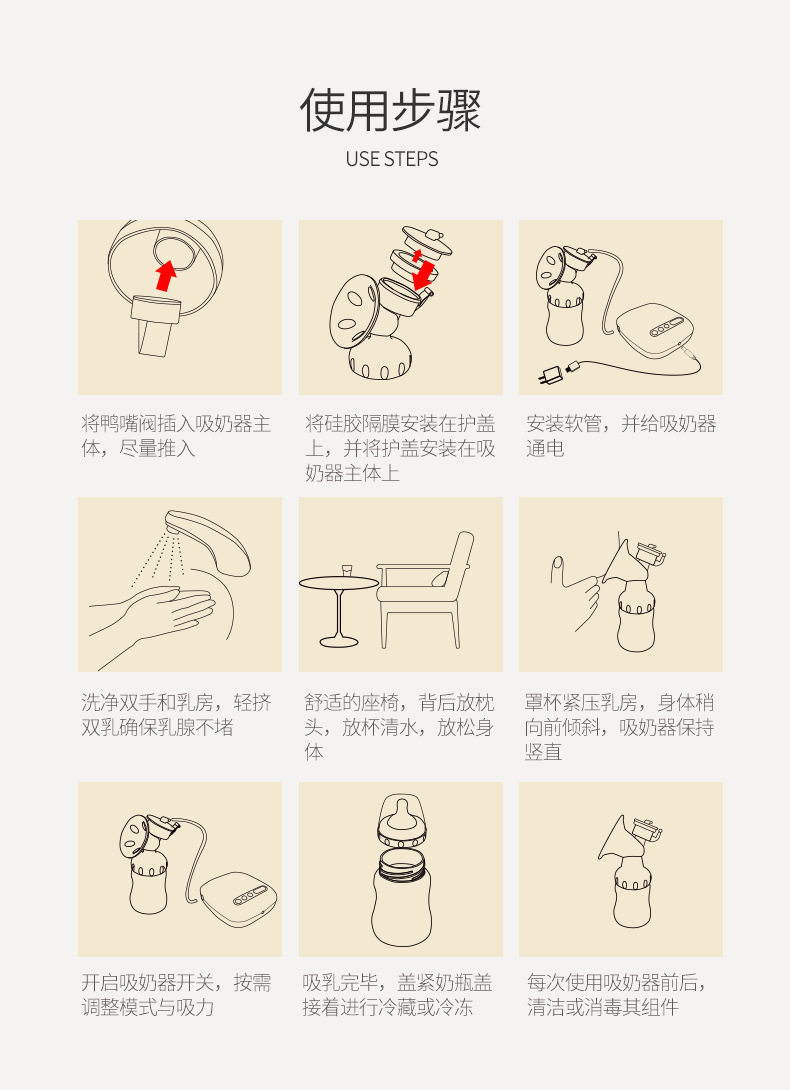 使用步骤

USE STEPS

将鸭嘴阀插入吸奶器主体，尽量推入

将硅胶隔膜安装在护盖上，并将护盖安装在吸奶器主体上

安装软管，并给吸奶器通电

洗净双手和乳房，轻挤双乳确保乳腺不堵

舒适的座椅，背后放枕头，放杯清水，放松身体

罩杯紧压乳房，身体稍向前倾斜，吸奶器保持竖直

开启吸奶器开关，按需调整模式与吸力

吸乳完毕，盖紧奶瓶盖接着进行冷藏或冷冻

每次使用吸奶器前后，清洁或消毒其组件