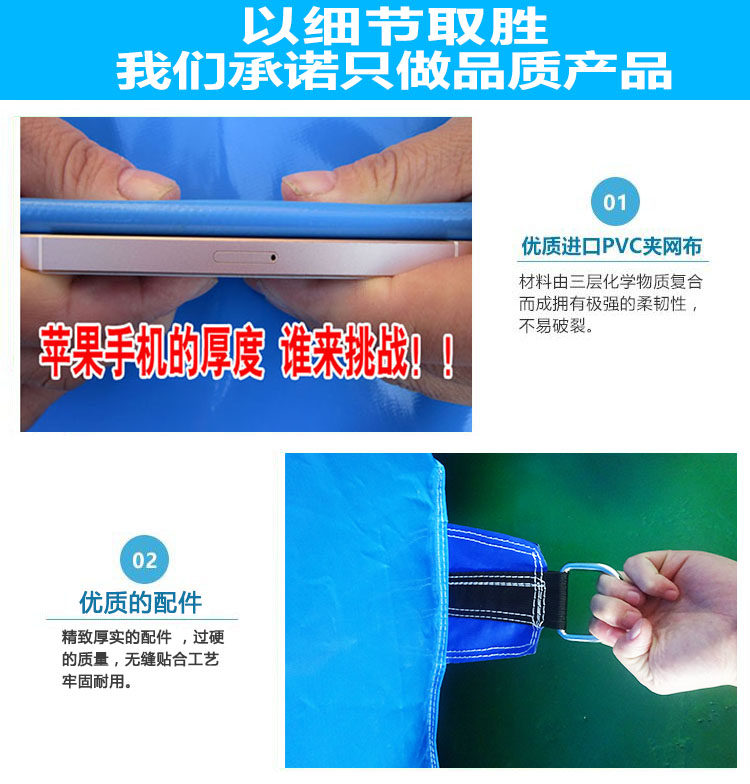 以细节取胜
我们承诺只做品质产品

苹果手机的厚度 谁来挑战！！

01
优质进口PVC夹网布
材料由三层化学物质复合而成拥有极强的柔韧性，不易破裂。

02
优质的配件
精致厚实的配件 ，过硬的质量，无缝贴合工艺牢固耐用。