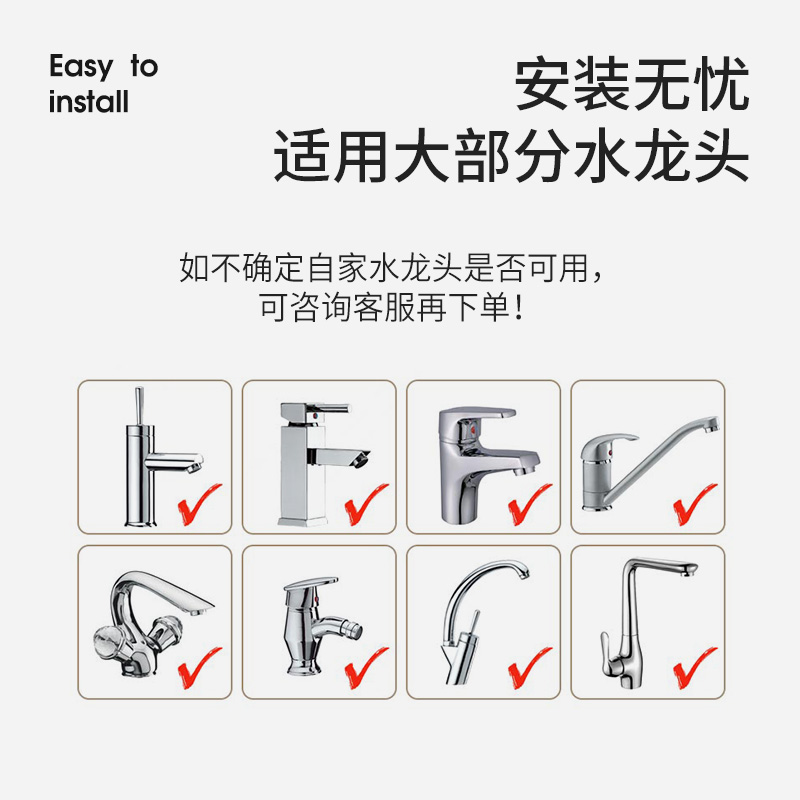 Easy to install

安装无忧
适用大部分水龙头

如不确定自家水龙头是否可用，
可咨询客服再下单！