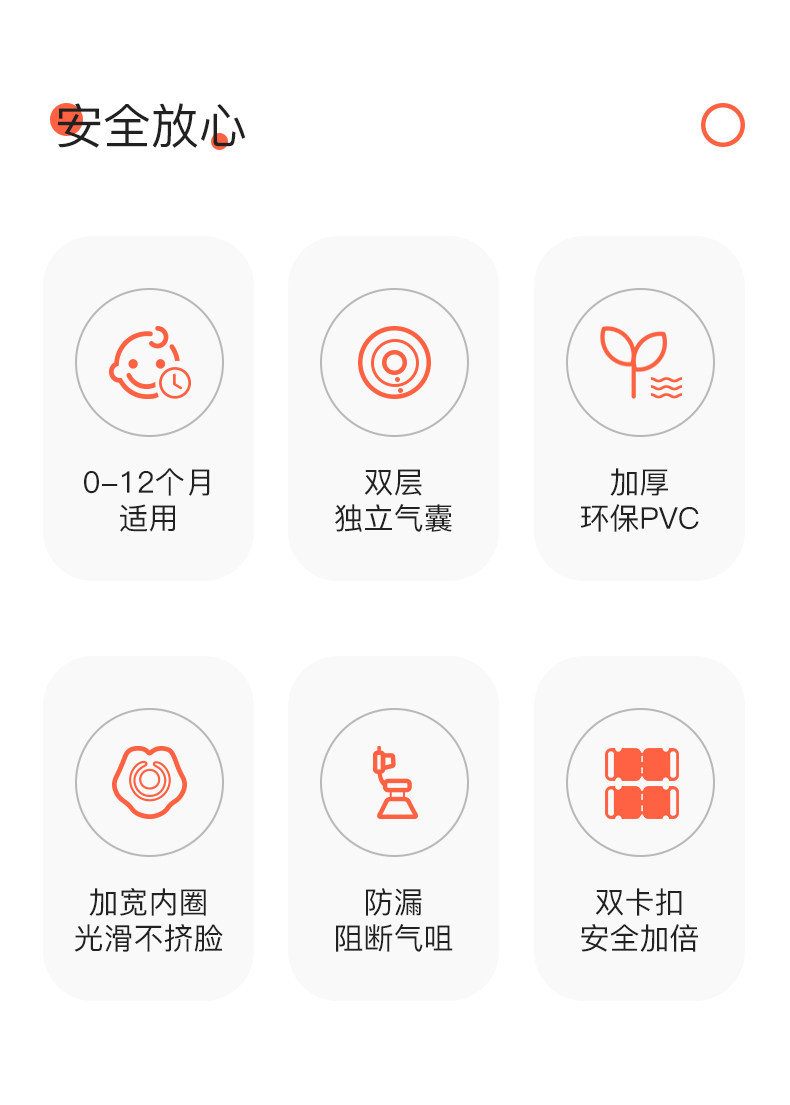 安全放心

0-12个月
适用

双层
独立气囊

加厚
环保PVC

加宽内圈
光滑不挤脸

防漏
阻断气咀

双卡扣
安全加倍