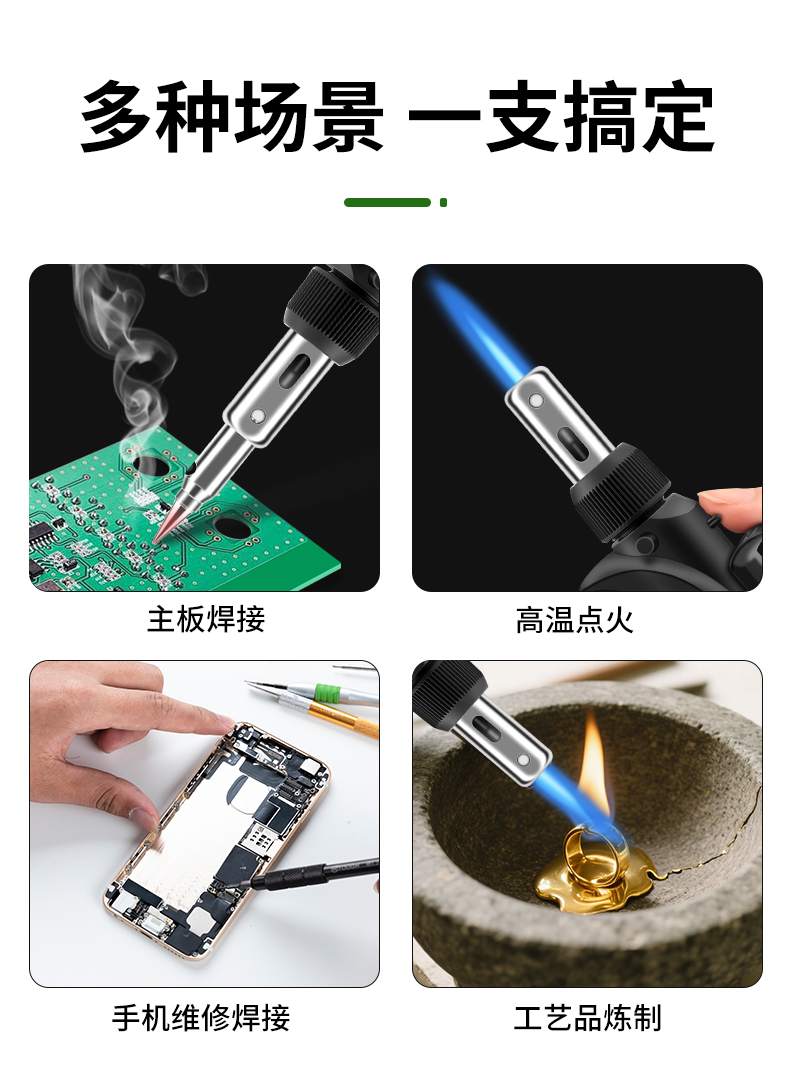 多种场景 一支搞定

主板焊接

高温点火

手机维修焊接

工艺品炼制