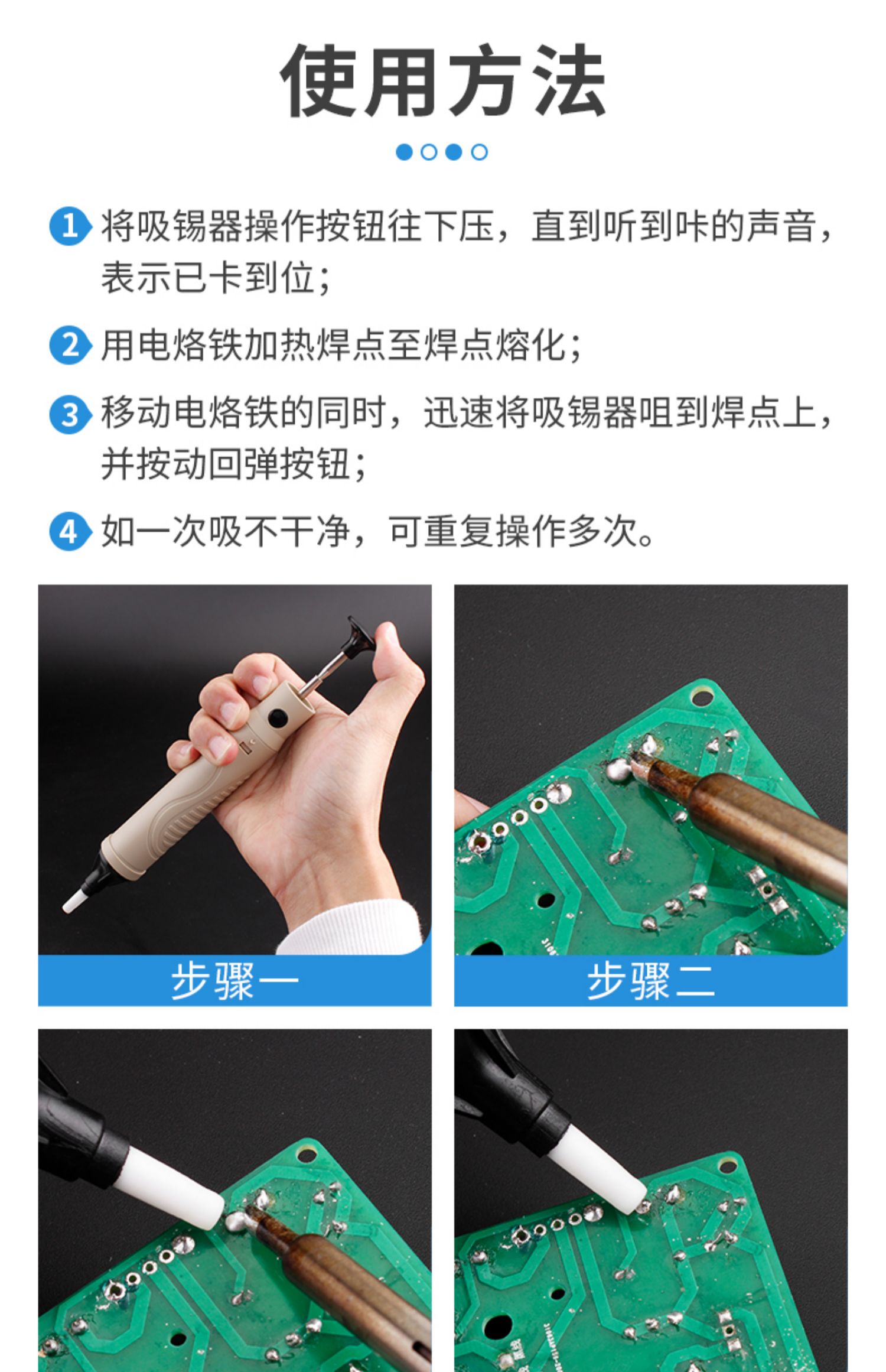 使用方法

1 将吸锡器操作按钮往下压，直到听到咔的声音，表示已卡到位；

2 用电烙铁加热焊点至焊点熔化；

3 移动电烙铁的同时，迅速将吸锡器咀到焊点上，并按动回弹按钮；

4 如一次吸不干净，可重复操作多次。

步骤一

步骤二