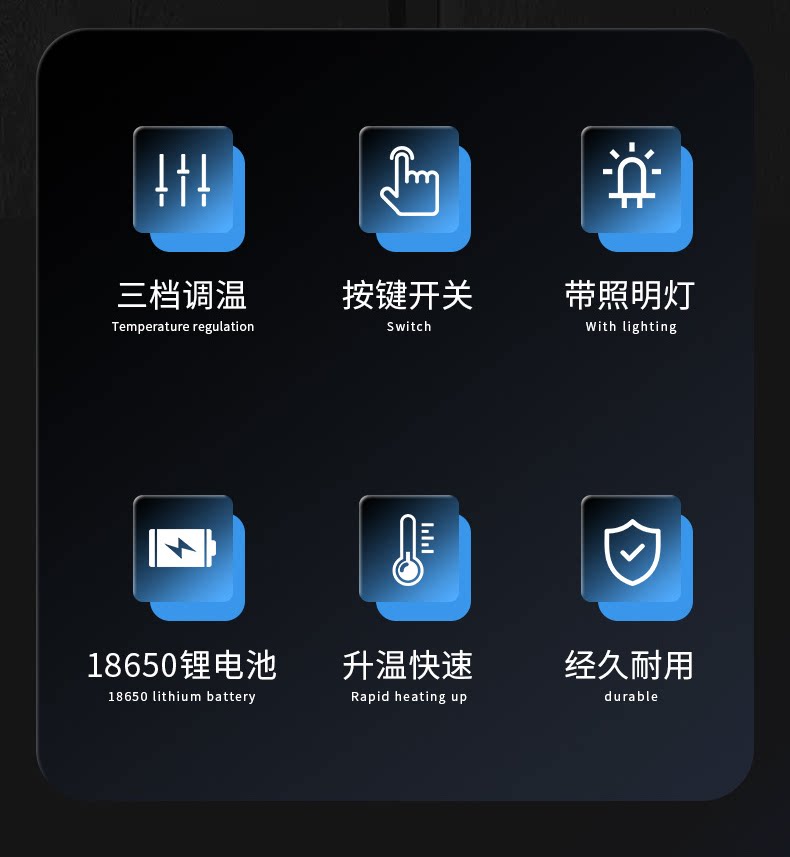 三档调温
Temperature regulation

按键开关
Switch

带照明灯
With lighting

18650锂电池
18650 lithium battery

升温快速
Rapid heating up

经久耐用
durable