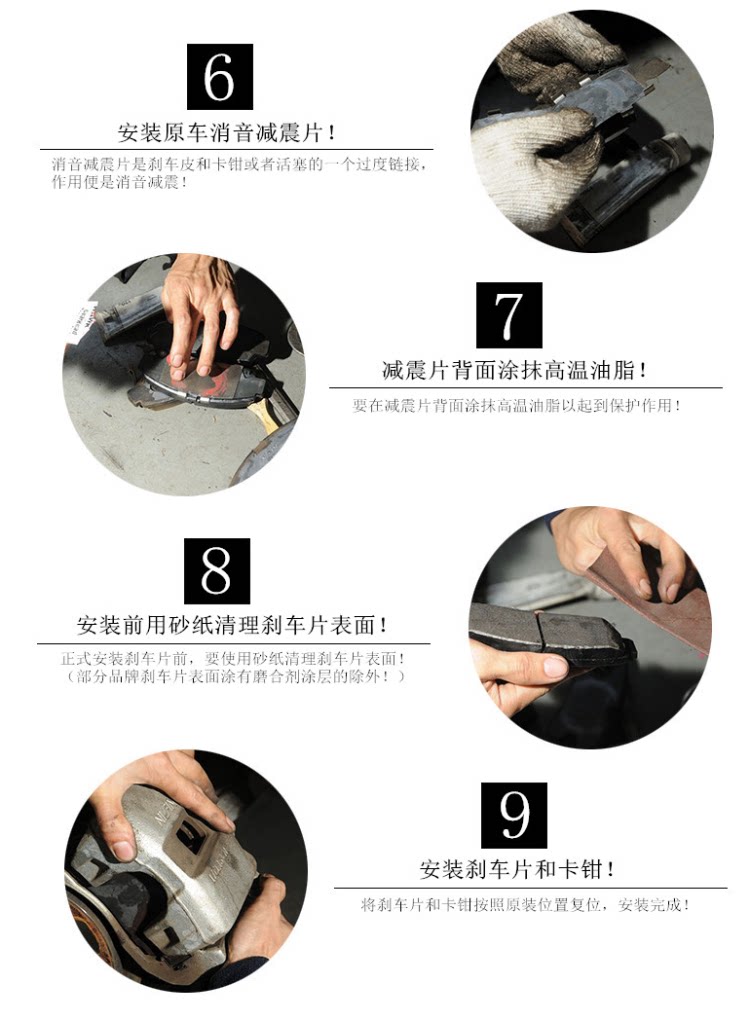 6

安装原车消音减震片！

消音减震片是刹车皮和卡钳或者活塞的一个过度链接，作用便是消音减震！

7

减震片背面涂抹高温油脂！

要在减震片背面涂抹高温油脂以起到保护作用！

8

安装前用砂纸清理刹车片表面！

正式安装刹车片前，要使用砂纸清理刹车片表面！（部分品牌刹车片表面涂有磨合剂涂层的除外！）

9

安装刹车片和卡钳！

将刹车片和卡钳按照原装位置复位，安装完成！