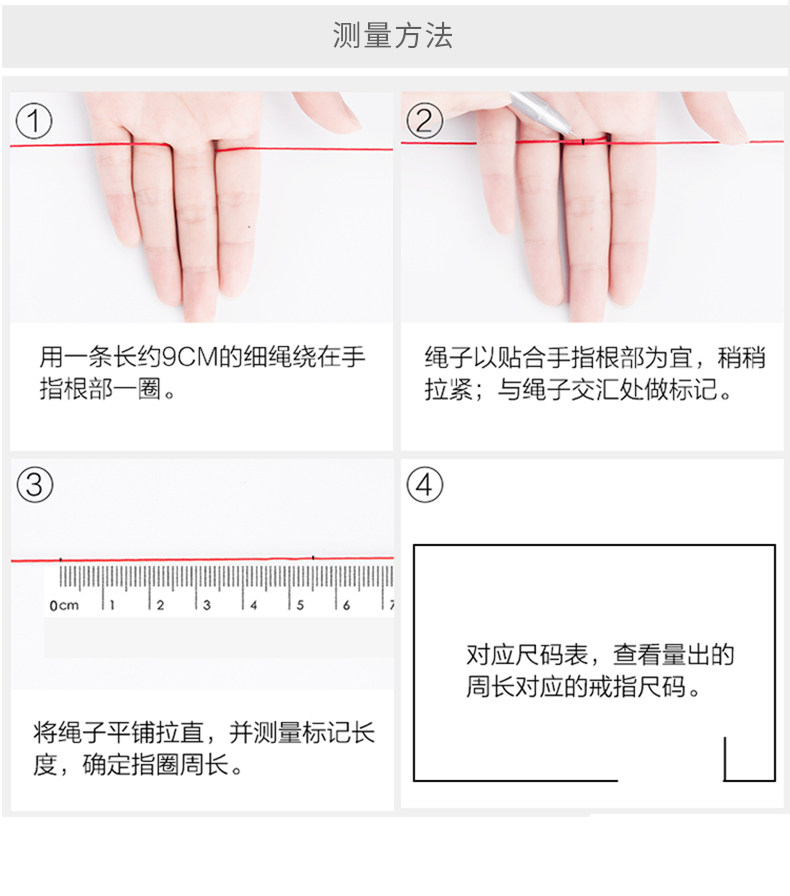 测量方法

①

用一条长约9CM的细绳绕在手指根部一圈。

②

绳子以贴合手指根部为宜，稍稍拉紧；与绳子交汇处做标记。

③

0cm 1 2 3 4 5 6 7

将绳子平铺拉直，并测量标记长度，确定指圈周长。

④

对应尺码表，查看量出的周长对应的戒指尺码。