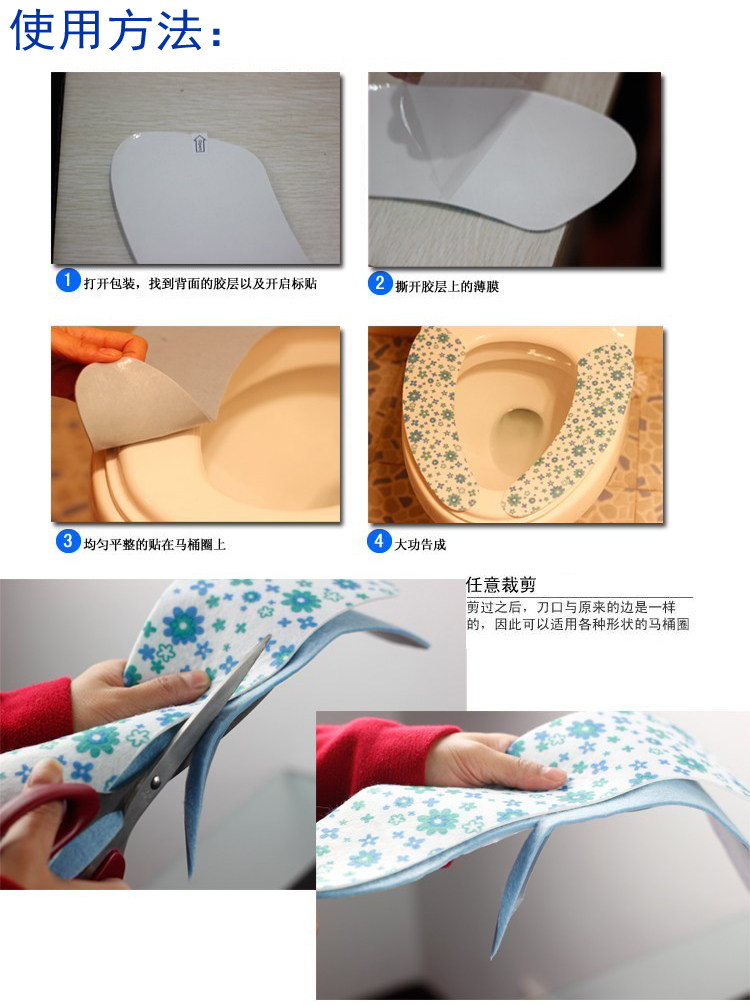 使用方法：

1 打开包装，找到背面的胶层以及开启标贴

2 撕开胶层上的薄膜

3 均匀平整的贴在马桶圈上

4 大功告成

任意裁剪

剪过之后，刀口与原来的边是一样的，因此可以适用各种形状的马桶圈