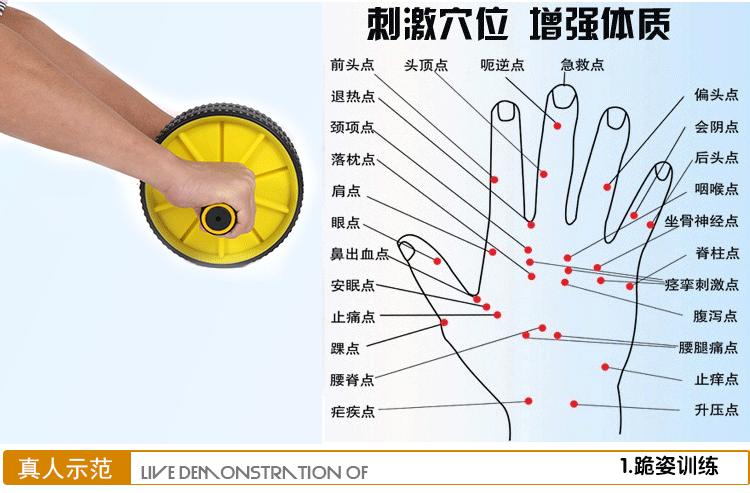 刺激穴位 增强体质

前头点
头顶点
呃逆点
急救点
退热点
颈项点
落枕点
肩点
眼点
鼻出血点
安眠点
止痛点
踝点
腰脊点
疟疾点
偏头点
会阴点
后头点
咽喉点
坐骨神经点
脊柱点
痉挛刺激点
腹泻点
腰腿痛点
止痒点
升压点

真人示范 LIVE DEMONSTRATION OF 1.跪姿训练