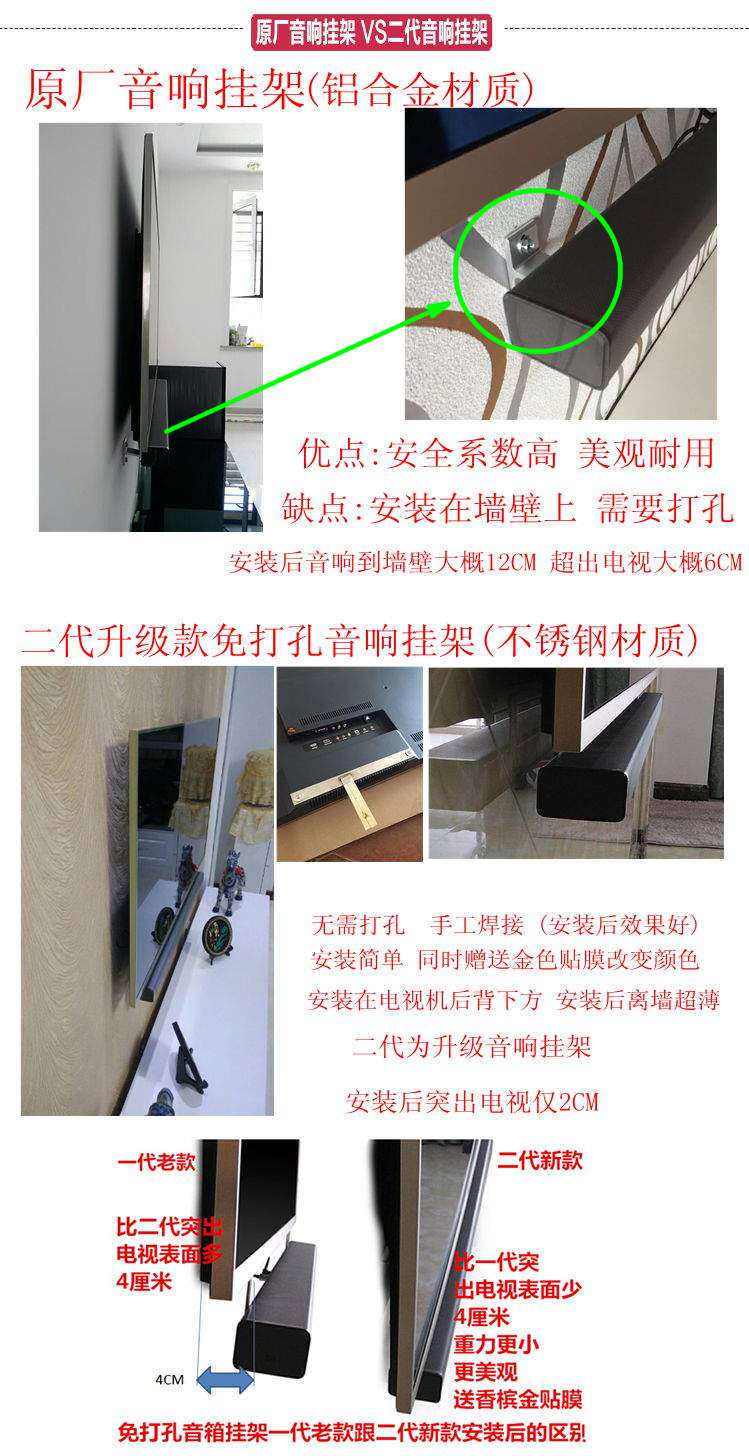 原厂音响挂架 VS二代音响挂架

原厂音响挂架(铝合金材质)

优点:安全系数高 美观耐用
缺点:安装在墙壁上 需要打孔
安装后音响到墙壁大概12CM 超出电视大概6CM

二代升级款免打孔音响挂架(不锈钢材质)

无需打孔 手工焊接 (安装后效果好)
安装简单 同时赠送金色贴膜改变颜色
安装在电视机后背下方 安装后离墙超薄

二代为升级音响挂架

安装后突出电视仅2CM

一代老款

比二代突出电视表面多4厘米

4CM

二代新款

比一代突出电视表面少4厘米
重力更小
更美观
送香槟金贴膜

免打孔音箱挂架一代老款跟二代新款安装后的区别