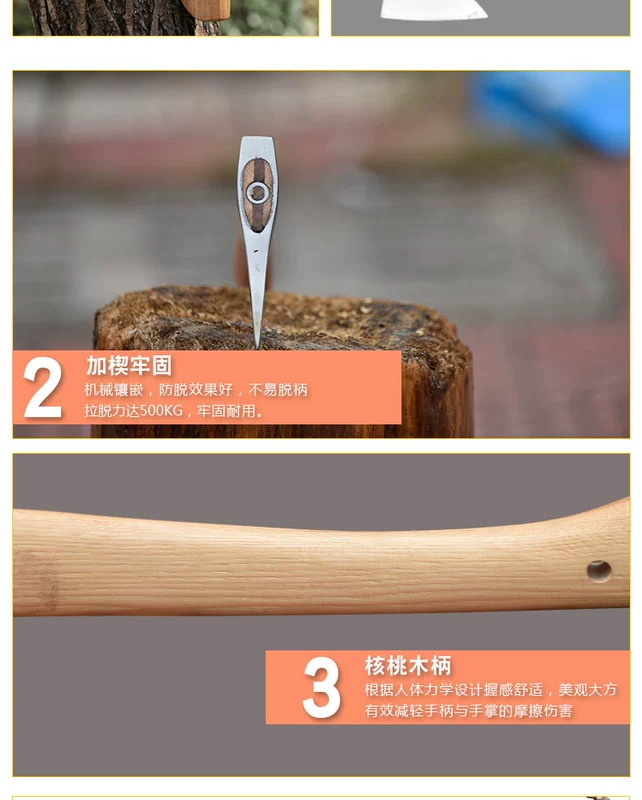 2 加楔牢固
机械镶嵌，防脱效果好，不易脱柄
拉脱力达500KG，牢固耐用。

3 核桃木柄
根据人体力学设计握感舒适，美观大方
有效减轻手柄与手掌的摩擦伤害