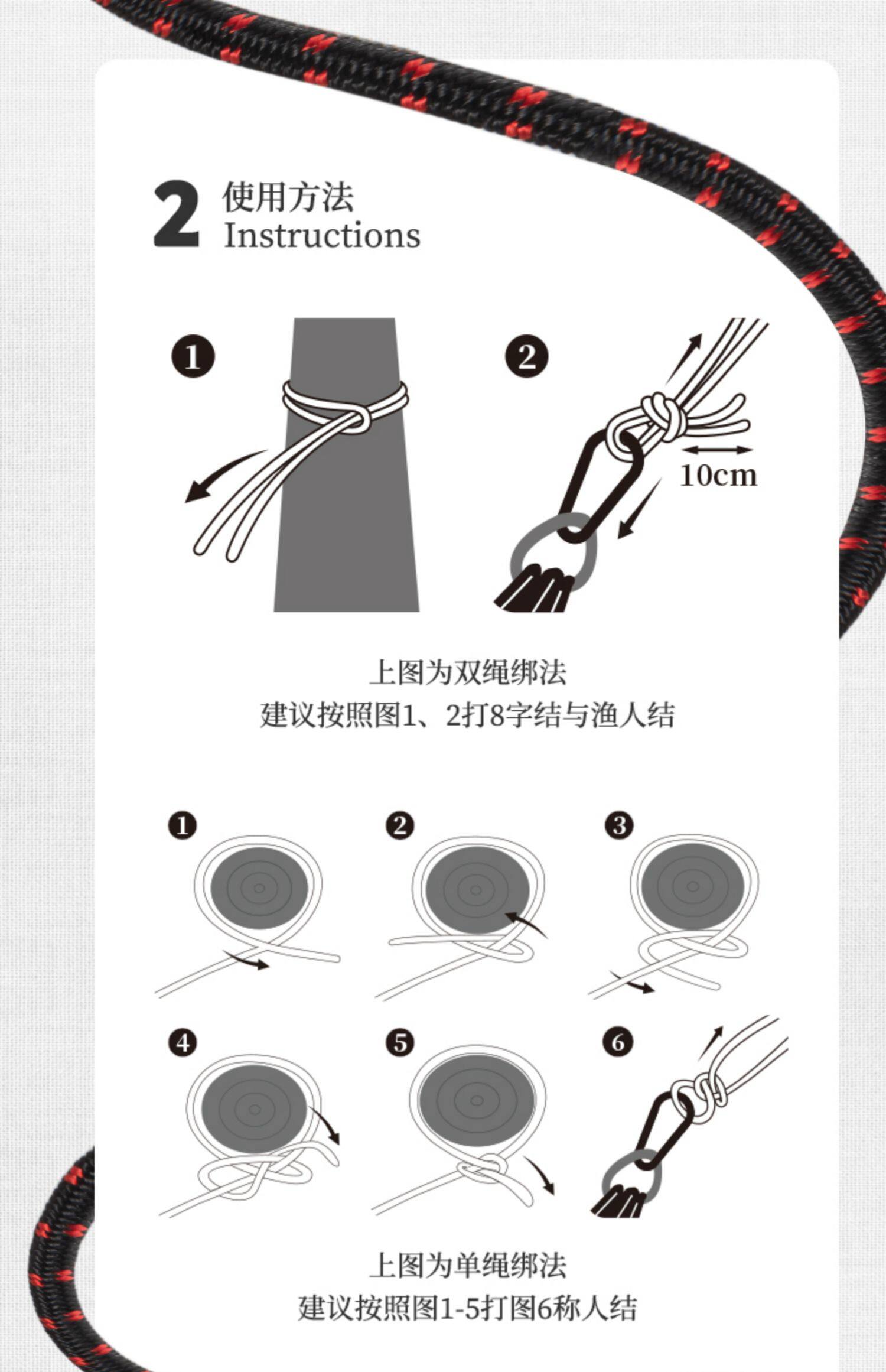 2 使用方法
Instructions

❶

❷

10cm

上图为双绳绑法
建议按照图1、2打8字结与渔人结

❶ ❷ ❸

❹ ❺ ❻

上图为单绳绑法
建议按照图1-5打图6称人结