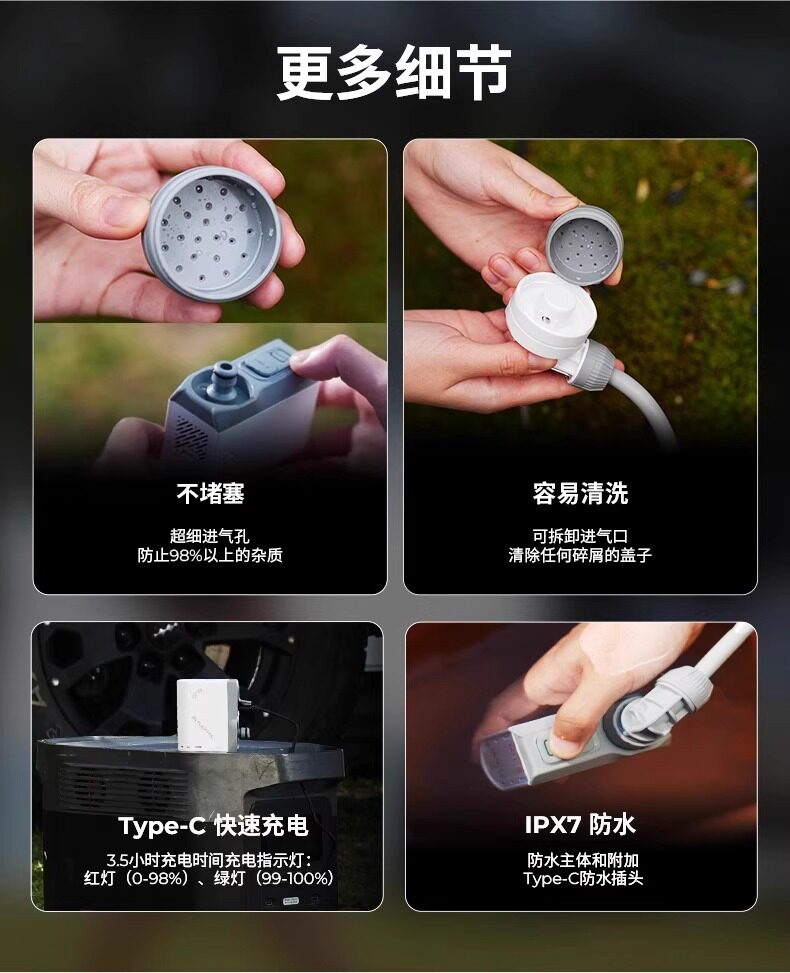 更多细节

不堵塞

超细进气孔
防止98%以上的杂质

容易清洗

可拆卸进气口
清除任何碎屑的盖子

Type-C 快速充电

3.5小时充电时间充电指示灯：
红灯（0-98%）、绿灯（99-100%）

IPX7 防水

防水主体和附加
Type-C防水插头