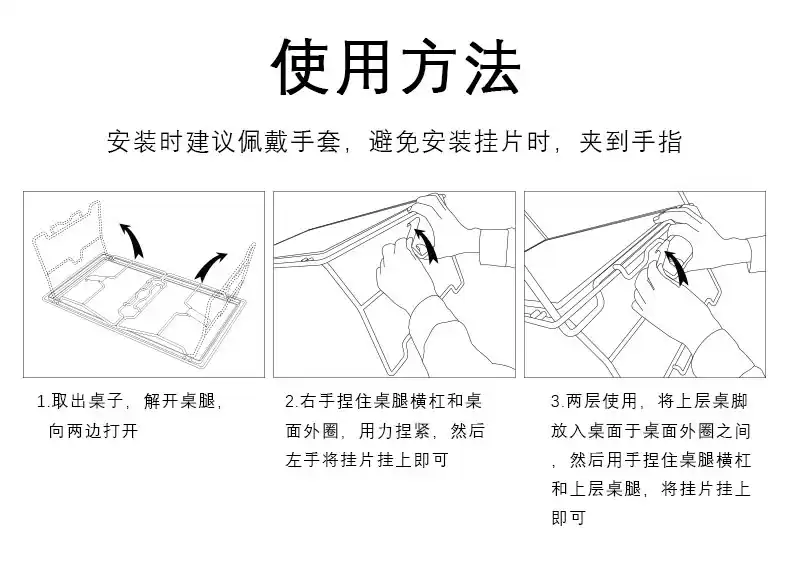 使用方法

安装时建议佩戴手套，避免安装挂片时，夹到手指

1.取出桌子，解开桌腿，向两边打开

2.右手捏住桌腿横杠和桌面外圈，用力捏紧，然后左手将挂片挂上即可

3.两层使用，将上层桌脚放入桌面于桌面外圈之间，然后用手捏住桌腿横杠和上层桌腿，将挂片挂上即可