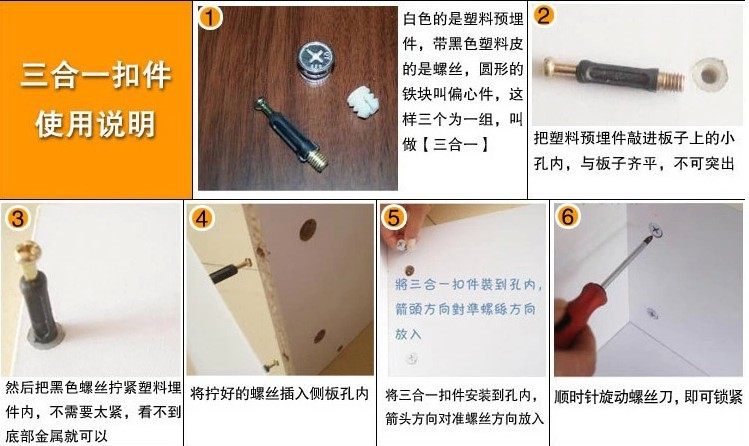 三合一扣件
使用说明

1

白色的是塑料预埋件，带黑色塑料皮的是螺丝，圆形的铁块叫偏心件，这样三个为一组，叫做【三合一】

2

把塑料预埋件敲进板子上的小孔内，与板子齐平，不可突出

3

然后把黑色螺丝拧紧塑料埋件内，不需要太紧，看不到底部金属就可以

4

将拧好的螺丝插入侧板孔内

5

將三合一扣件裝到孔內，箭頭方向對準螺絲方向放入

将三合一扣件安装到孔内，箭头方向对准螺丝方向放入

6

顺时针旋动螺丝刀，即可锁紧