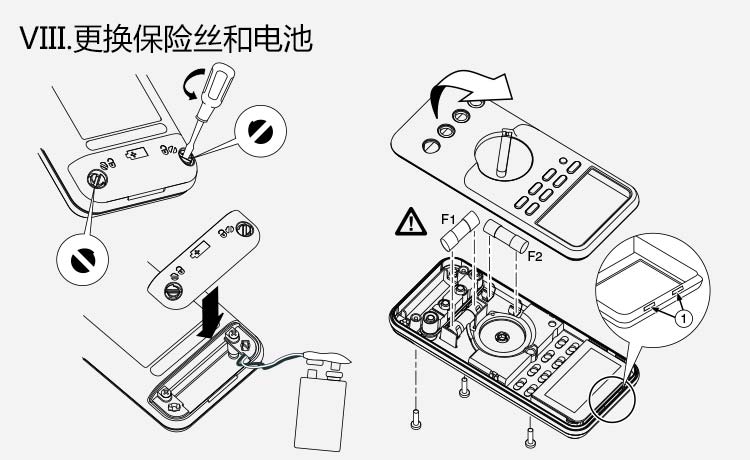 VIII.更换保险丝和电池

F1

F2

1