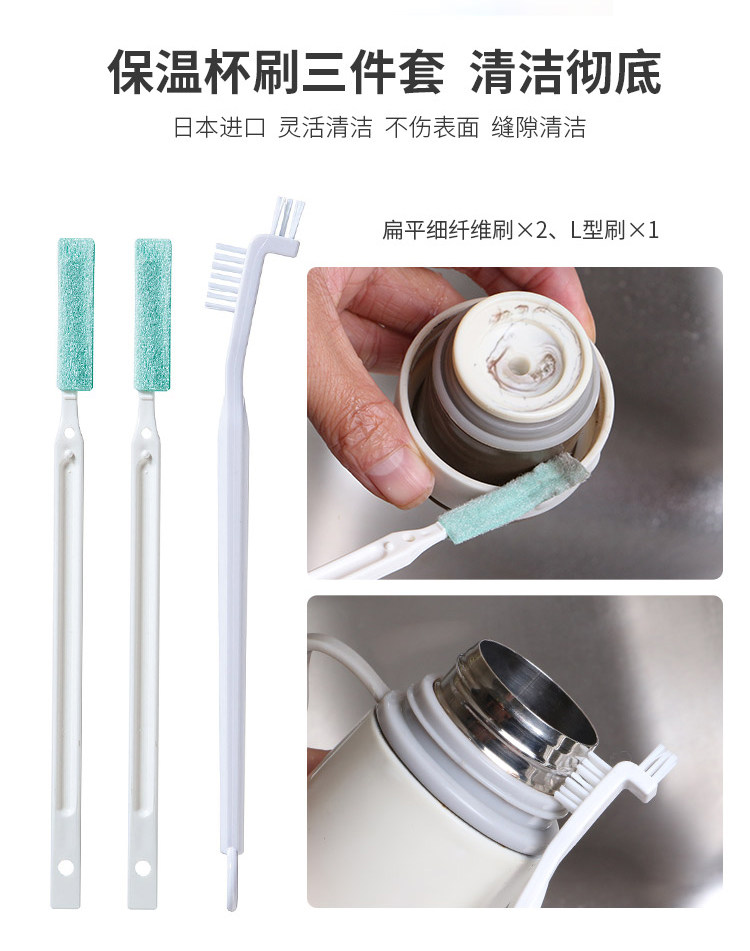 保温杯刷三件套 清洁彻底

日本进口 灵活清洁 不伤表面 缝隙清洁

扁平细纤维刷×2、L型刷×1