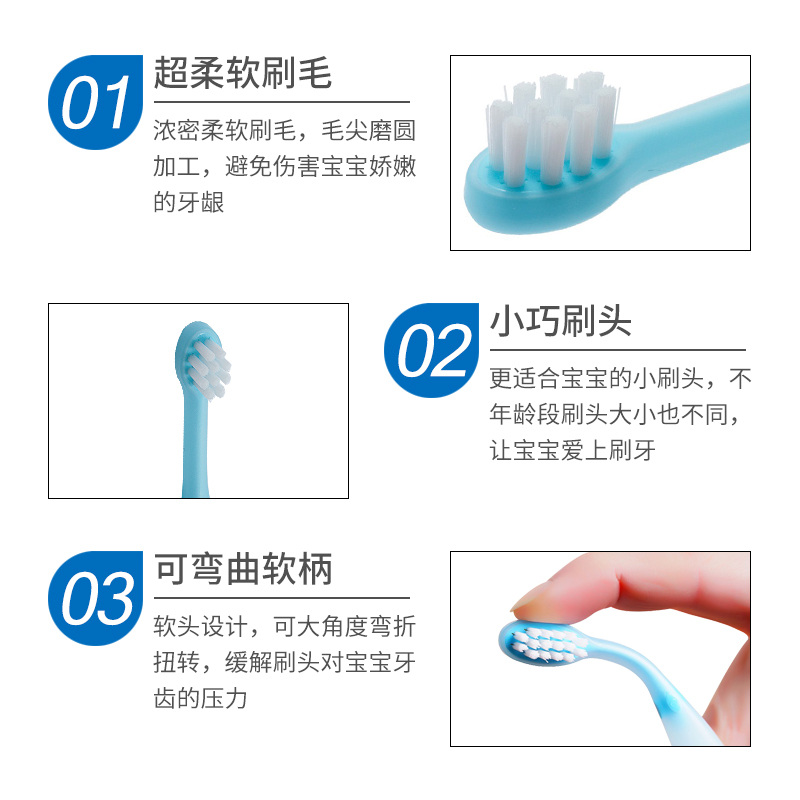 01 超柔软刷毛

浓密柔软刷毛，毛尖磨圆加工，避免伤害宝宝娇嫩的牙龈

02 小巧刷头

更适合宝宝的小刷头，不年龄段刷头大小也不同，让宝宝爱上刷牙

03 可弯曲软柄

软头设计，可大角度弯折扭转，缓解刷头对宝宝牙齿的压力