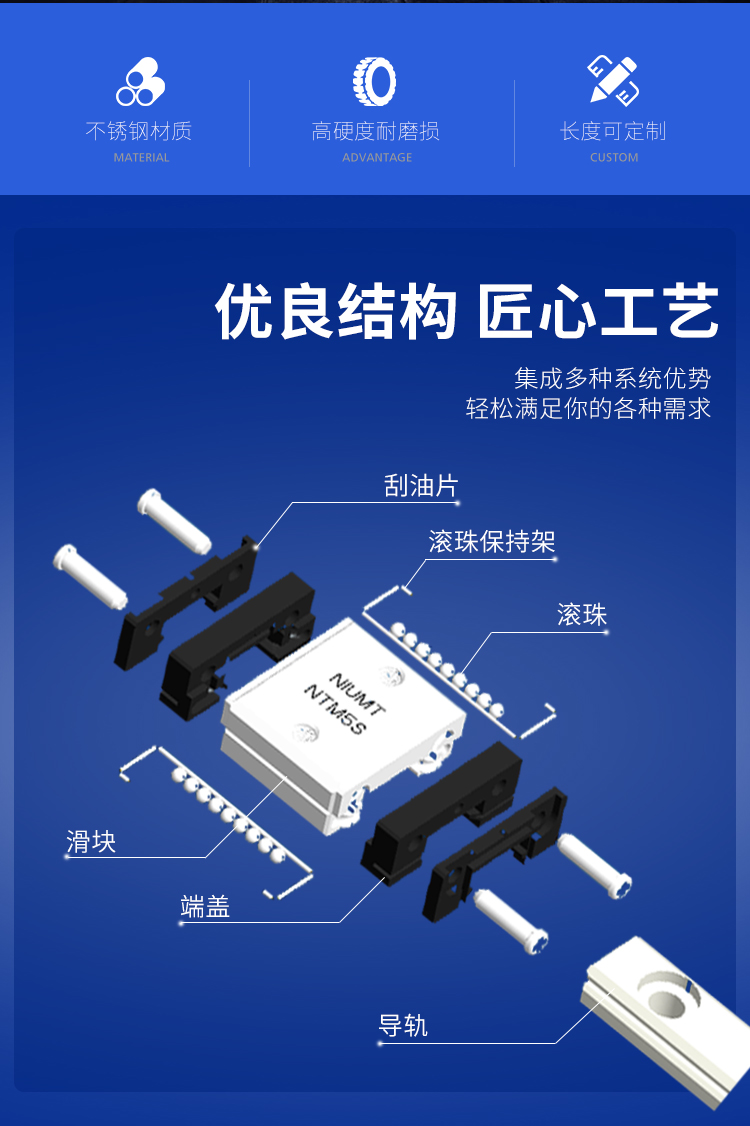 不锈钢材质
MATERIAL

高硬度耐磨损
ADVANTAGE

长度可定制
CUSTOM

优良结构 匠心工艺

集成多种系统优势
轻松满足你的各种需求

刮油片

滚珠保持架

滚珠

NIUMT
NTM5S

滑块

端盖

导轨