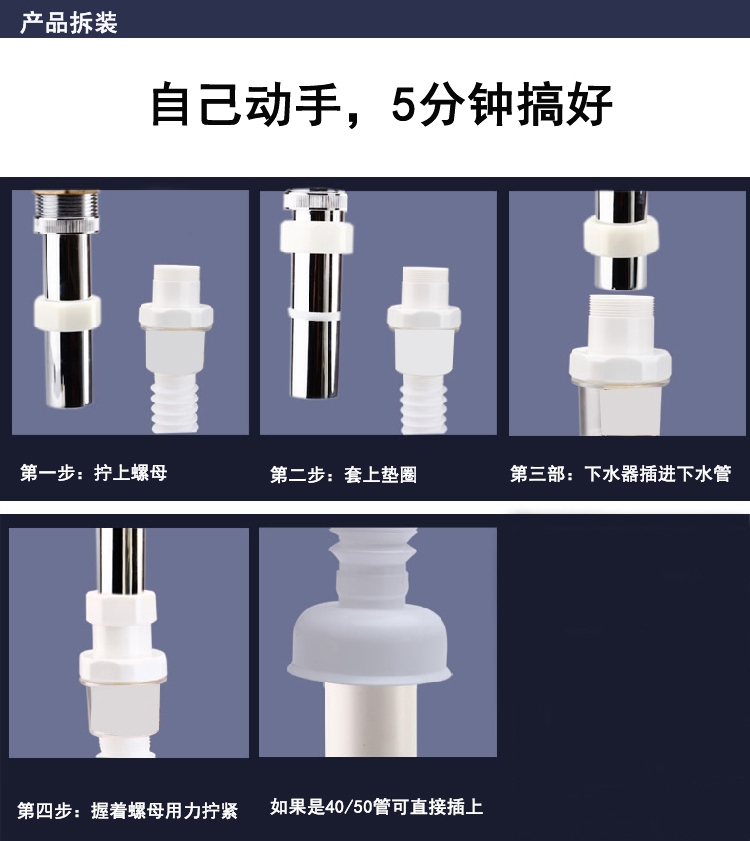 产品拆装

自己动手，5分钟搞好

第一步：拧上螺母

第二步：套上垫圈

第三部：下水器插进下水管

第四步：握着螺母用力拧紧

如果是40/50管可直接插上