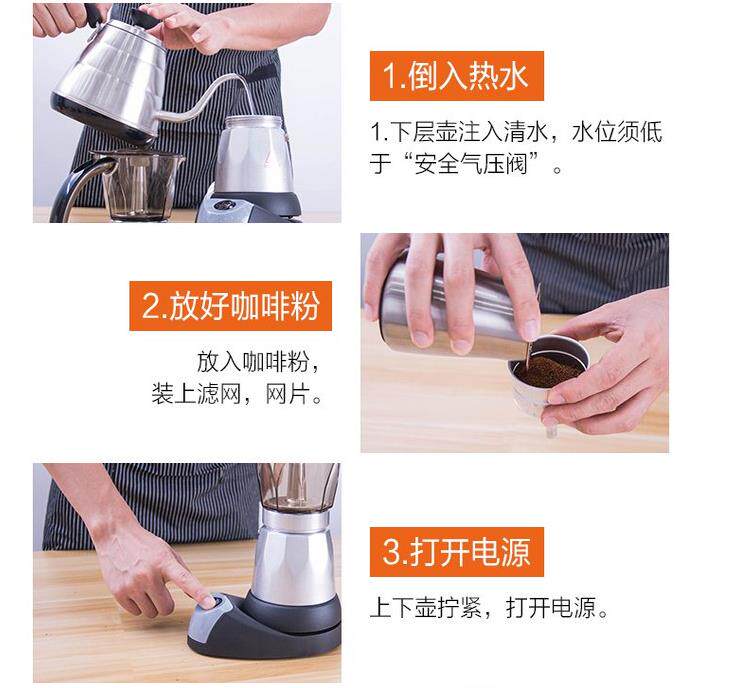 1.倒入热水

1.下层壶注入清水，水位须低于“安全气压阀”。

2.放好咖啡粉

放入咖啡粉，装上滤网，网片。

3.打开电源

上下壶拧紧，打开电源。