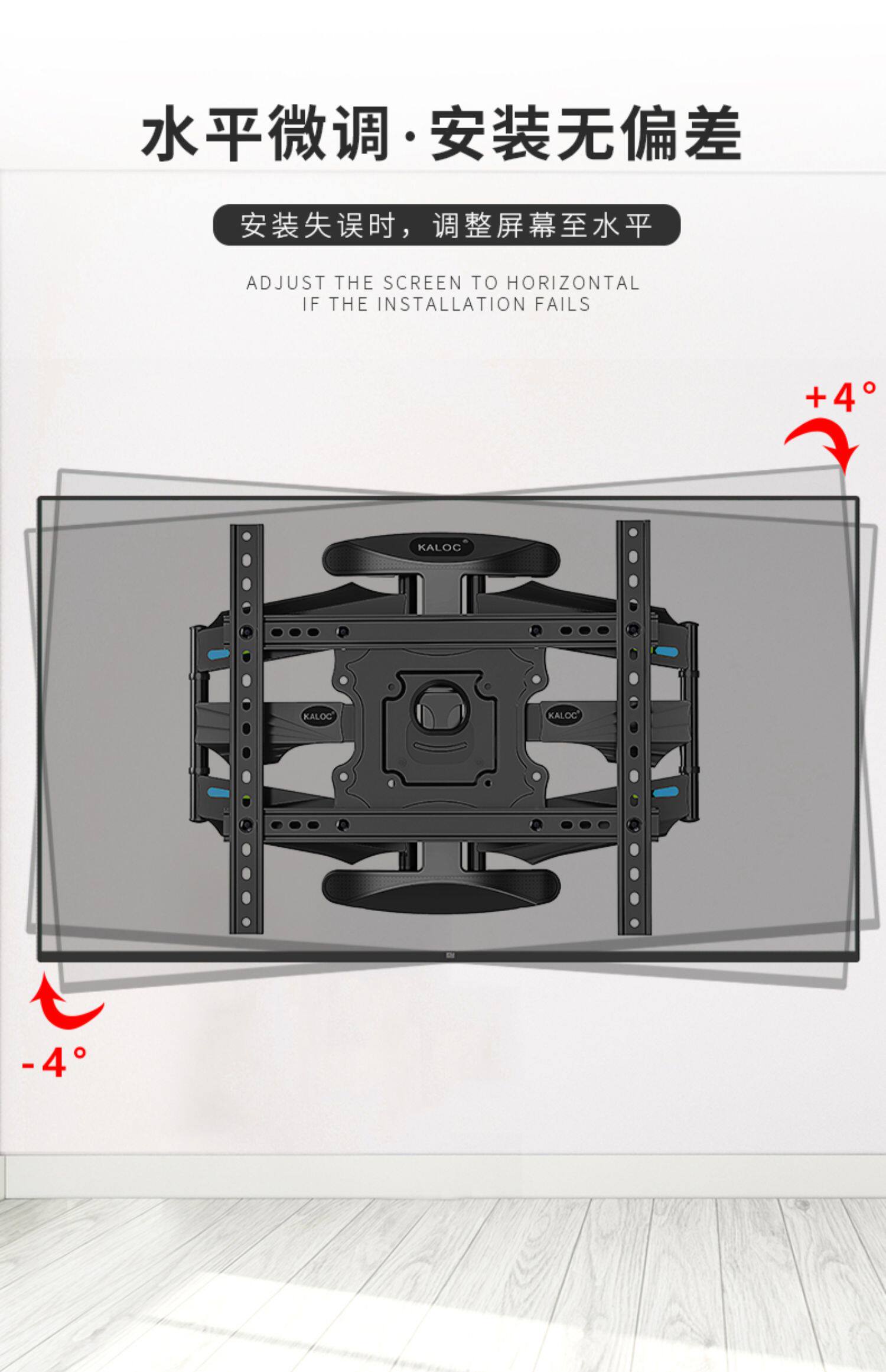 水平微调·安装无偏差

安装失误时，调整屏幕至水平

ADJUST THE SCREEN TO HORIZONTAL IF THE INSTALLATION FAILS

+4°

KALOC

KALOC

KALOC

-4°