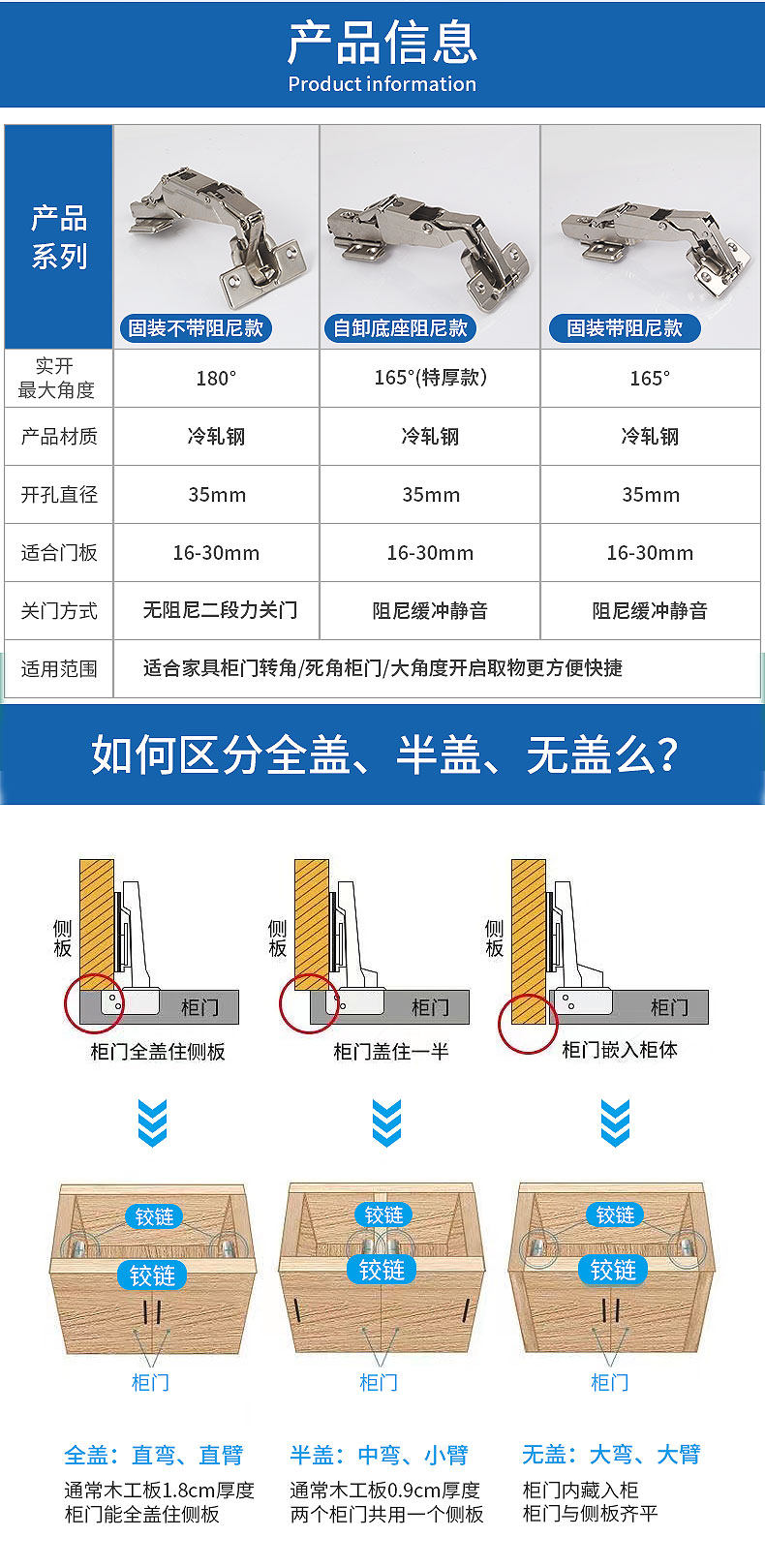 产品信息
Product information

| 产品系列 | 固装不带阻尼款 | 自卸底座阻尼款 | 固装带阻尼款 |
|---|---|---|---|
| 实开最大角度 | 180° | 165°(特厚款) | 165° |
| 产品材质 | 冷轧钢 | 冷轧钢 | 冷轧钢 |
| 开孔直径 | 35mm | 35mm | 35mm |
| 适合门板 | 16-30mm | 16-30mm | 16-30mm |
| 关门方式 | 无阻尼二段力关门 | 阻尼缓冲静音 | 阻尼缓冲静音 |
| 适用范围 | 适合家具柜门转角/死角柜门/大角度开启取物更方便快捷 | | |

如何区分全盖、半盖、无盖么?

侧板
柜门
柜门全盖住侧板

侧板
柜门
柜门盖住一半

侧板
柜门
柜门嵌入柜体

铰链
铰链
柜门

铰链
铰链
柜门

铰链
铰链
柜门

全盖：直弯、直臂
通常木工板1.8cm厚度
柜门能全盖住侧板

半盖：中弯、小臂
通常木工板0.9cm厚度
两个柜门共用一个侧板

无盖：大弯、大臂
柜门内藏入柜
柜门与侧板齐平