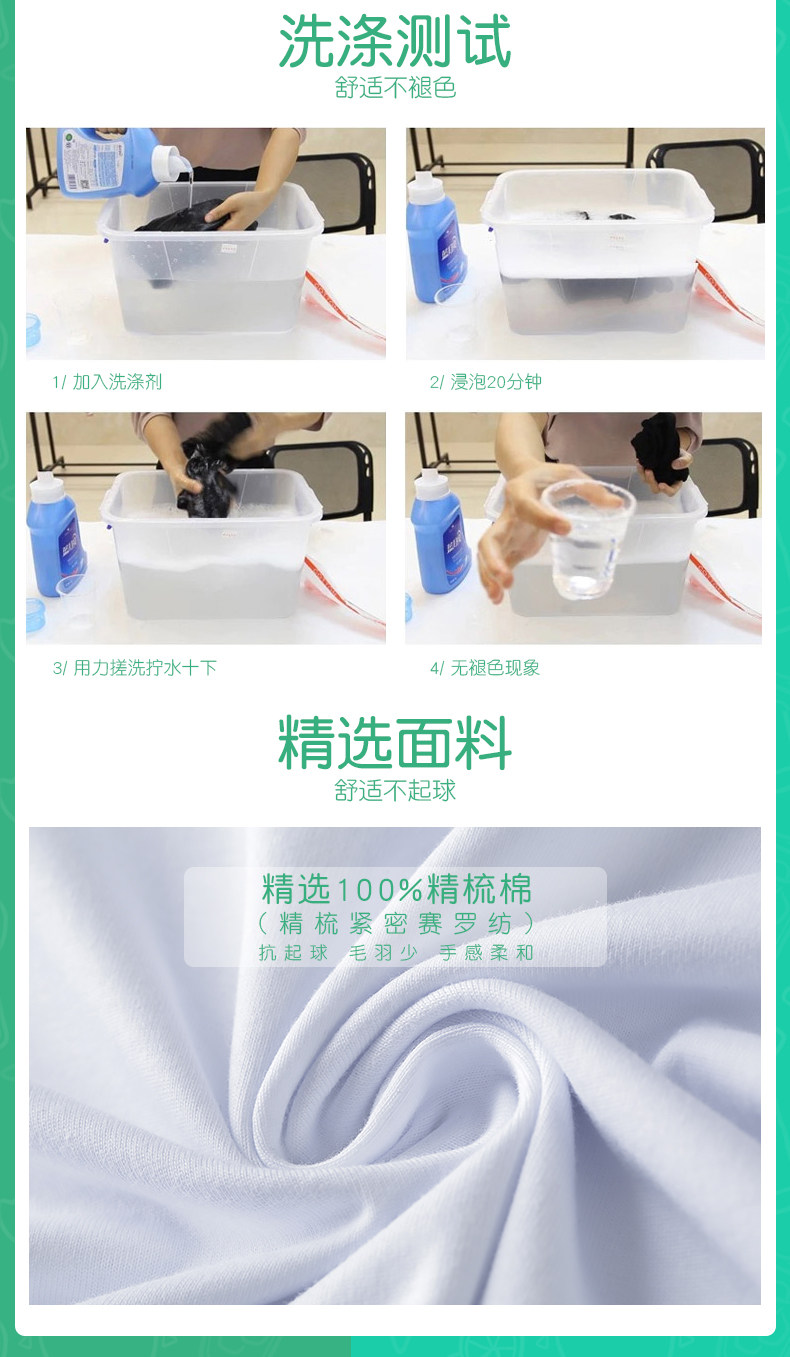 洗涤测试
舒适不褪色

1/ 加入洗涤剂

2/ 浸泡20分钟

3/ 用力搓洗拧水十下

4/ 无褪色现象

精选面料
舒适不起球

精选100%精梳棉
（精梳紧密赛罗纺）
抗起球 毛羽少 手感柔和