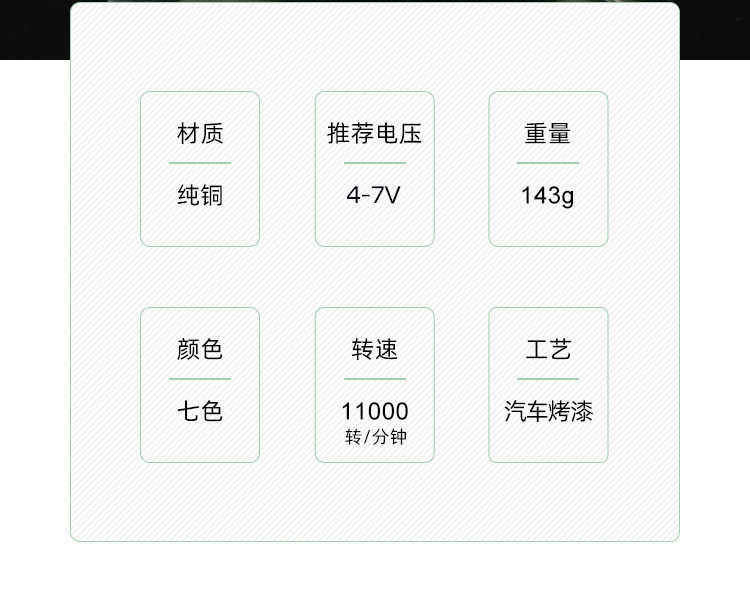 材质

纯铜

推荐电压

4-7V

重量

143g

颜色

七色

转速

11000
转/分钟

工艺

汽车烤漆