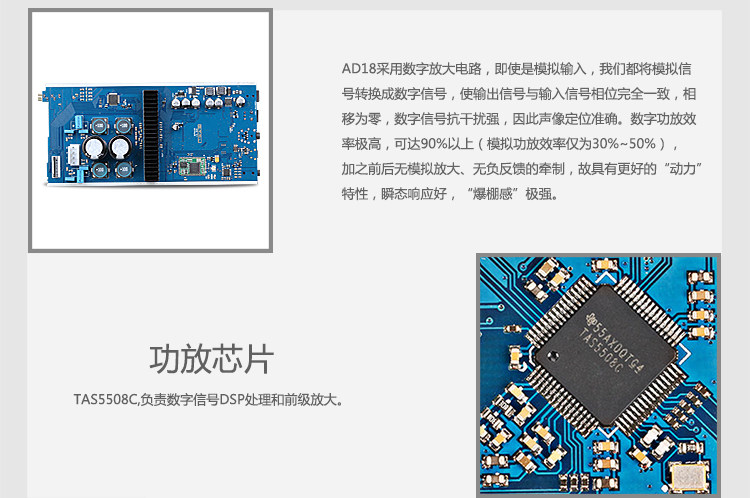 AD18采用数字放大电路，即使是模拟输入，我们都将模拟信号转换成数字信号，使输出信号与输入信号相位完全一致，相移为零，数字信号抗干扰强，因此声像定位准确。数字功放效率极高，可达90%以上（模拟功放效率仅为30%~50%），加之前后无模拟放大、无负反馈的牵制，故具有更好的“动力”特性，瞬态响应好，“爆棚感”极强。

功放芯片

TAS5508C,负责数字信号DSP处理和前级放大。

55AX00TG4
TAS5508C