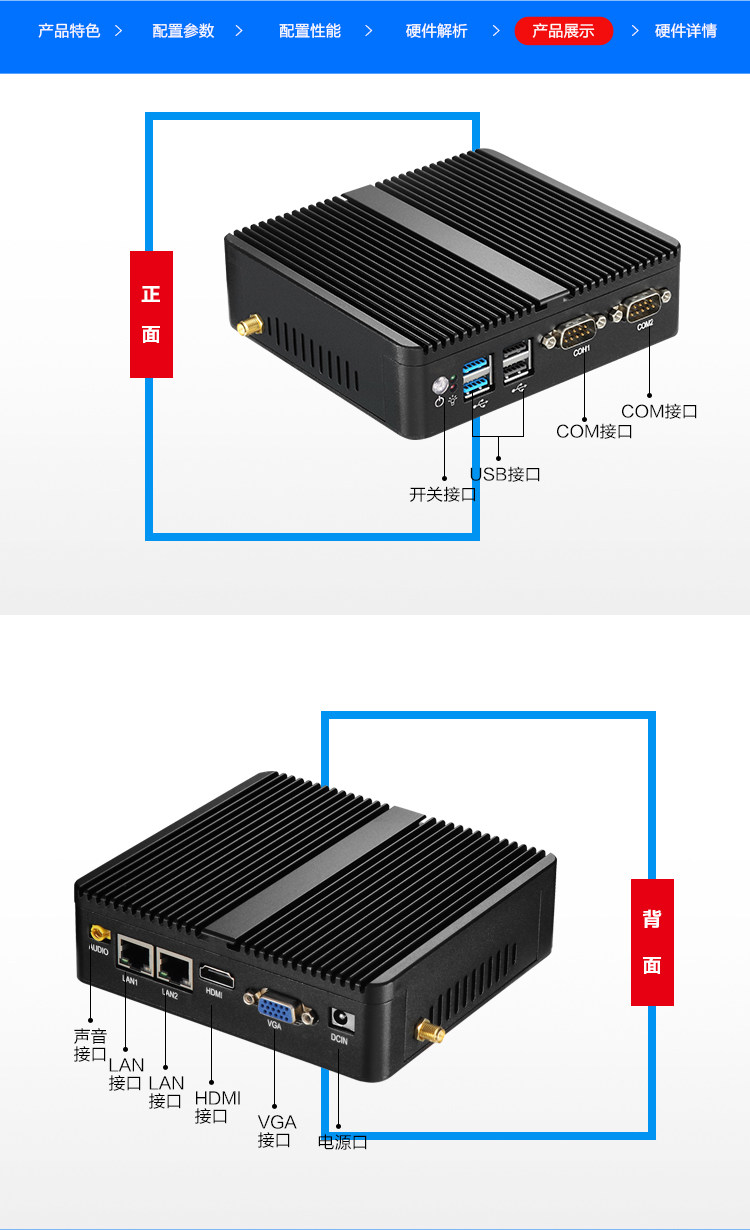 产品特色 > 配置参数 > 配置性能 > 硬件解析 > 产品展示 > 硬件详情

正面

COM1 COM2

COM接口
COM接口
USB接口
开关接口

背面

AUDIO LAN1 LAN2 HDMI VGA DCIN

声音接口
LAN接口
LAN接口
HDMI接口
VGA接口
电源口