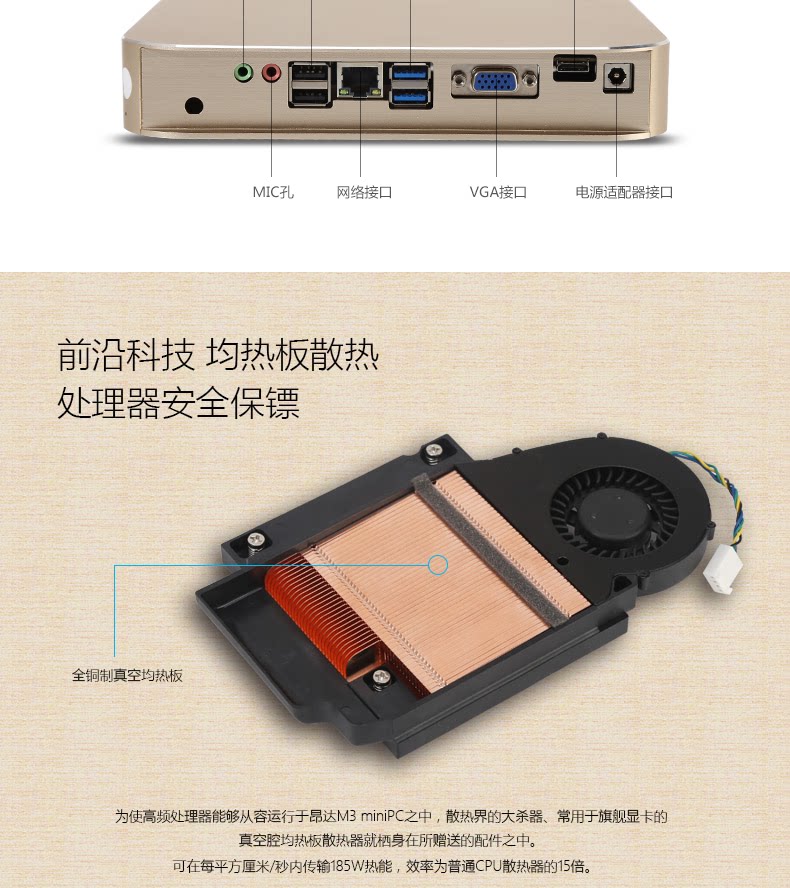 MIC孔
网络接口
VGA接口
电源适配器接口

前沿科技 均热板散热
处理器安全保镖

全铜制真空均热板

为使高频处理器能够从容运行于昂达M3 miniPC之中，散热界的大杀器、常用于旗舰显卡的真空腔均热板散热器就栖身在所赠送的配件之中。
可在每平方厘米/秒内传输185W热能，效率为普通CPU散热器的15倍。