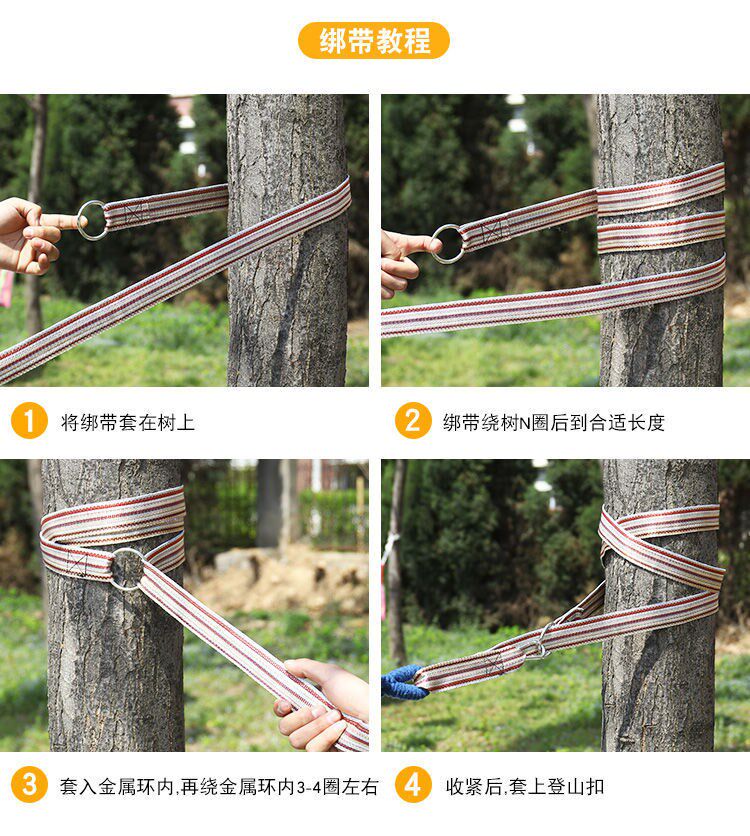 绑带教程

1 将绑带套在树上

2 绑带绕树N圈后到合适长度

3 套入金属环内,再绕金属环内3-4圈左右

4 收紧后,套上登山扣