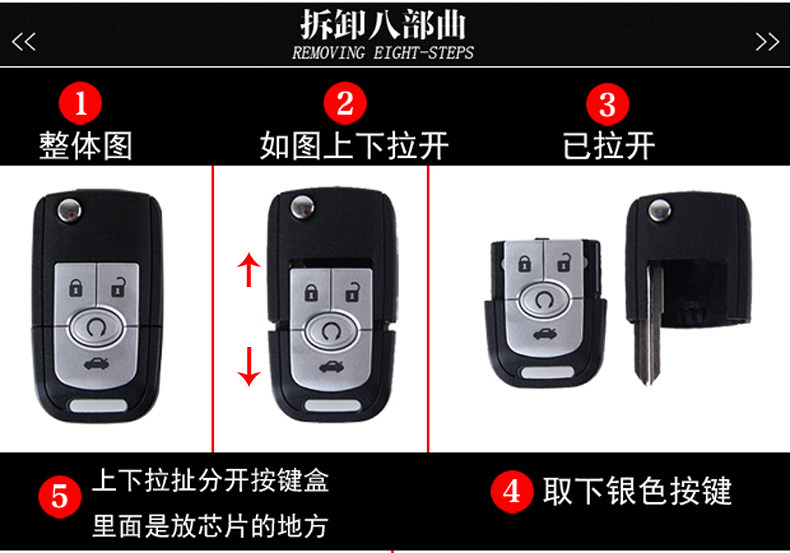 <<
拆卸八部曲
REMOVING EIGHT-STEPS
>>

1
整体图

2
如图上下拉开

3
已拉开

5
上下拉扯分开按键盒
里面是放芯片的地方

4
取下银色按键