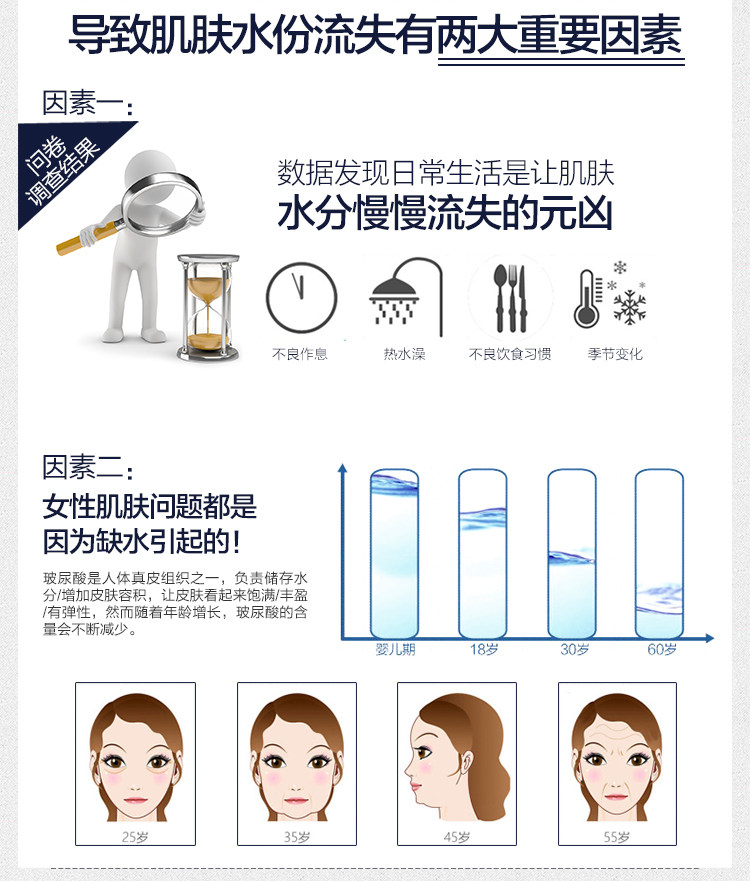 导致肌肤水份流失有两大重要因素

因素一：

问卷调查结果

数据发现日常生活是让肌肤
水分慢慢流失的元凶

不良作息

热水澡

不良饮食习惯

季节变化

因素二：

女性肌肤问题都是因为缺水引起的！

玻尿酸是人体真皮组织之一，负责储存水分/增加皮肤容积，让皮肤看起来饱满/丰盈/有弹性，然而随着年龄增长，玻尿酸的含量会不断减少。

婴儿期

18岁

30岁

60岁

25岁

35岁

45岁

55岁