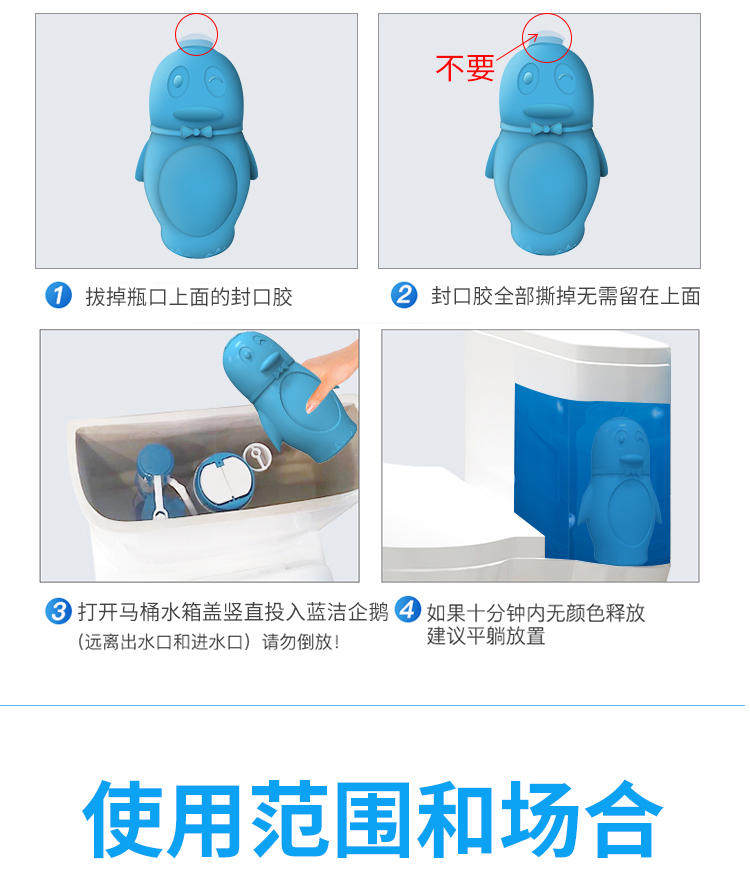 不要

1 拔掉瓶口上面的封口胶

2 封口胶全部撕掉无需留在上面

3 打开马桶水箱盖竖直投入蓝洁企鹅
（远离出水口和进水口）请勿倒放！

4 如果十分钟内无颜色释放
建议平躺放置

使用范围和场合