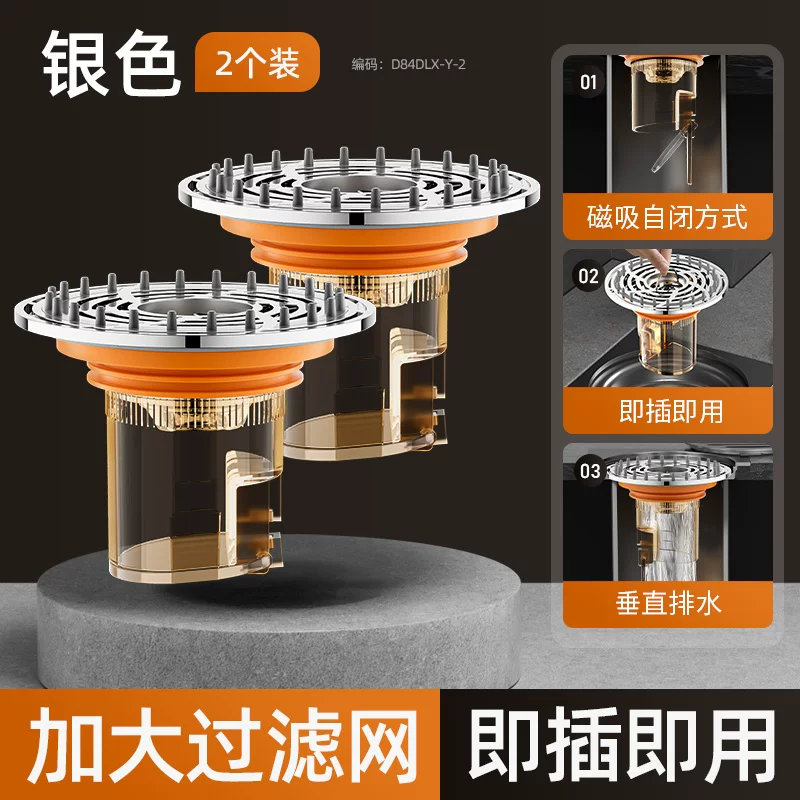 银色 2个装 编码：D84DLX-Y-2

01
磁吸自闭方式

02
即插即用

03
垂直排水

加大过滤网 即插即用