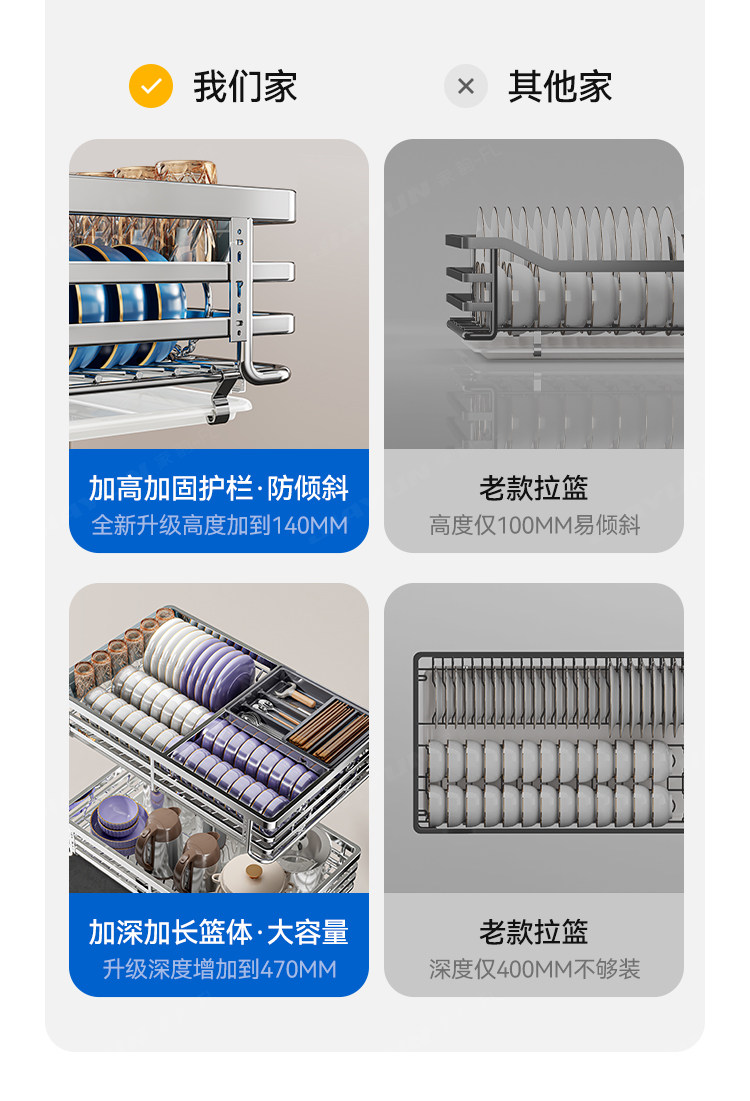 我们家

其他家

加高加固护栏·防倾斜
全新升级高度加到140MM

老款拉篮
高度仅100MM易倾斜

加深加长篮体·大容量
升级深度增加到470MM

老款拉篮
深度仅400MM不够装