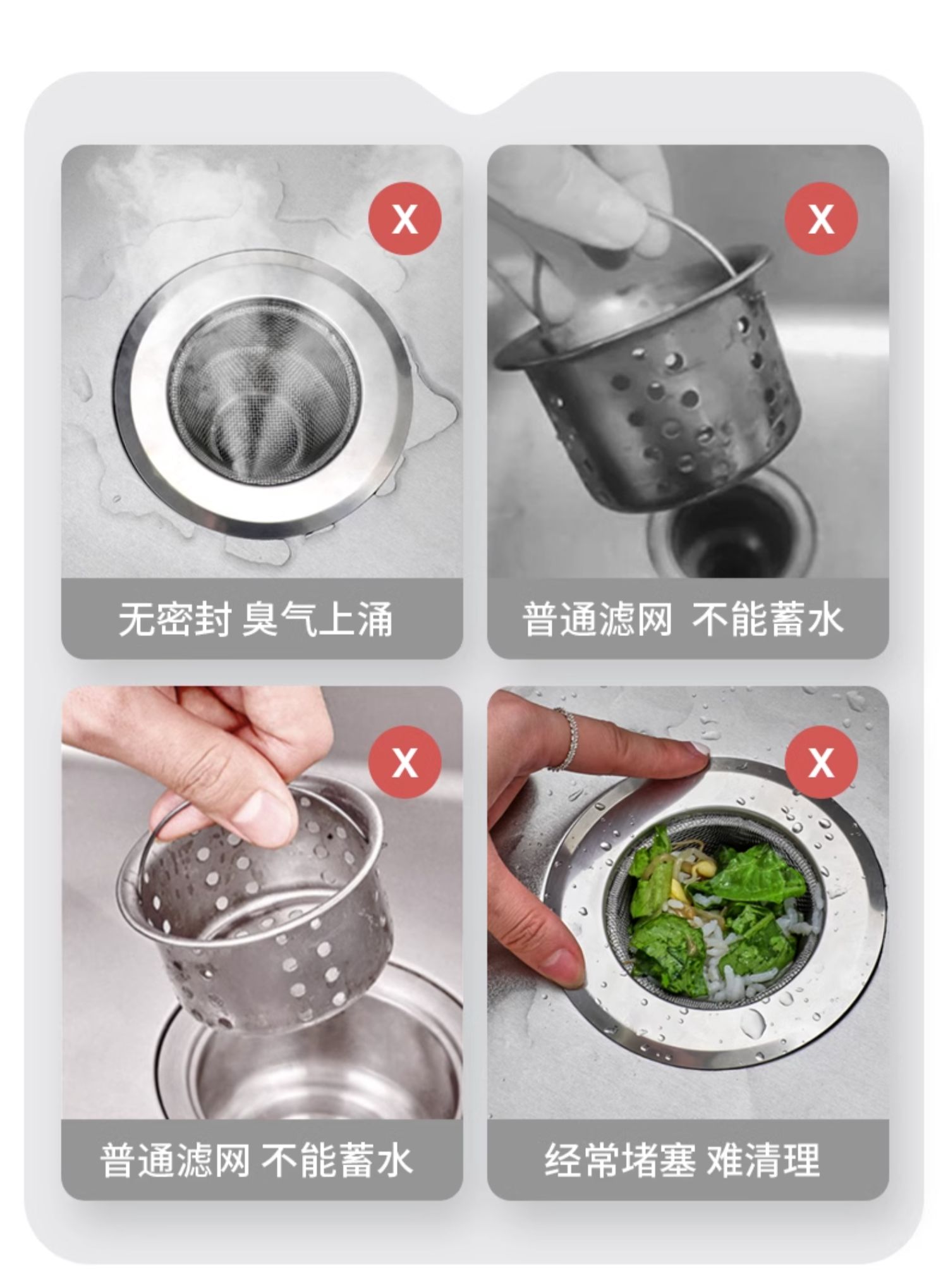 X

无密封 臭气上涌

X

普通滤网 不能蓄水

X

普通滤网 不能蓄水

X

经常堵塞 难清理