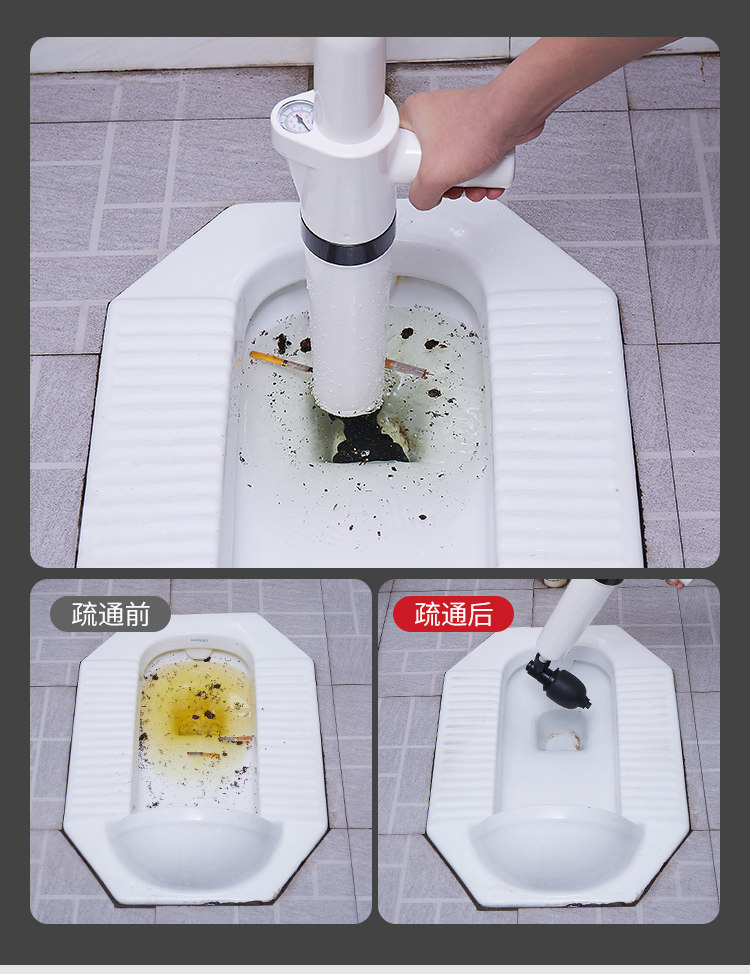 疏通前

疏通后