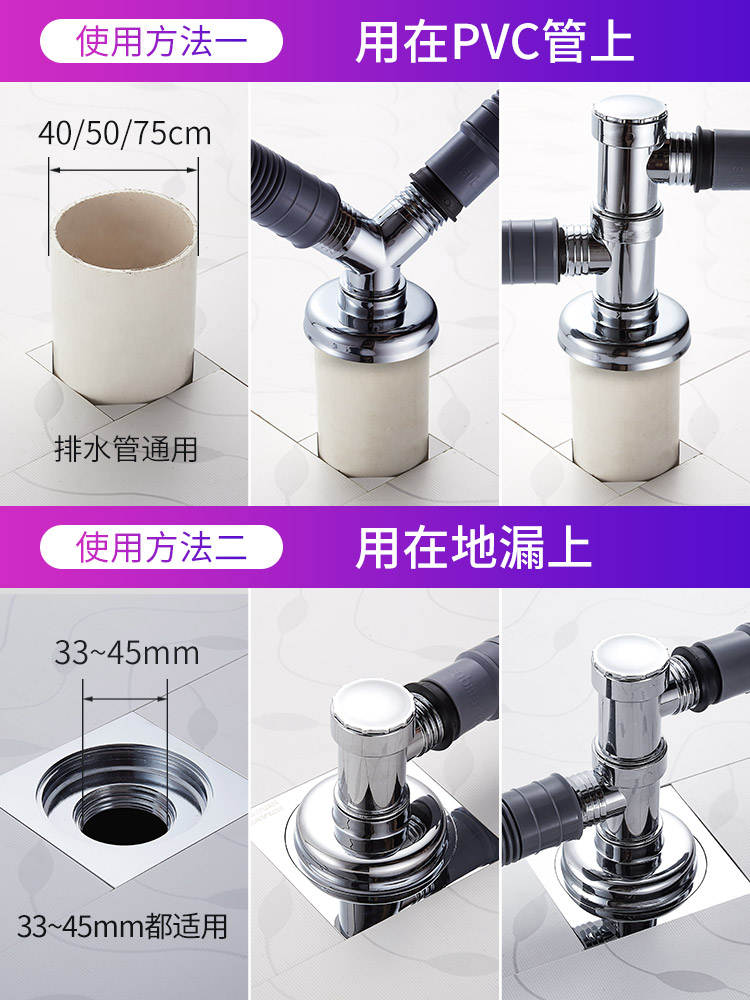 使用方法一

用在PVC管上

40/50/75cm

排水管通用

使用方法二

用在地漏上

33~45mm

33~45mm都适用