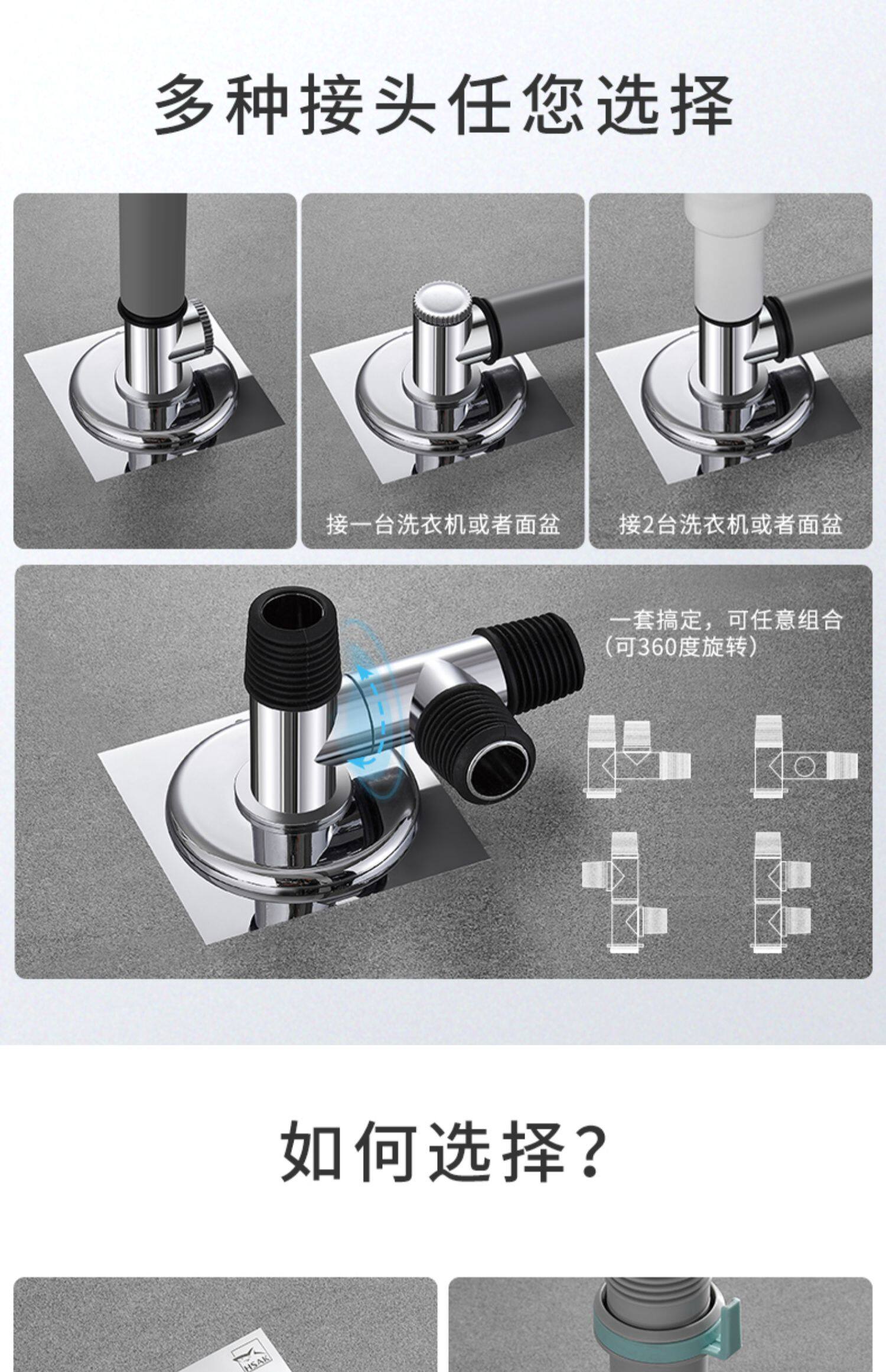 多种接头任您选择

接一台洗衣机或者面盆

接2台洗衣机或者面盆

一套搞定，可任意组合
(可360度旋转)

如何选择?

HSAK