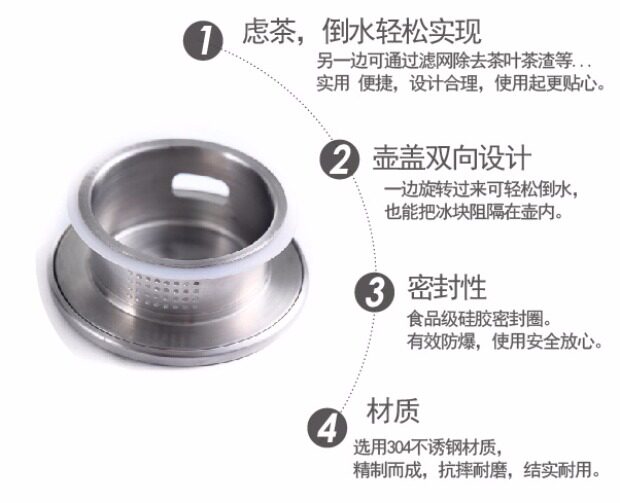 1 虑茶，倒水轻松实现
另一边可通过滤网除去茶叶茶渣等...
实用 便捷，设计合理，使用起更贴心。

2 壶盖双向设计
一边旋转过来可轻松倒水，
也能把冰块阻隔在壶内。

3 密封性
食品级硅胶密封圈。
有效防爆，使用安全放心。

4 材质
选用304不诱钢材质，
精制而成，抗摔耐磨，结实耐用。